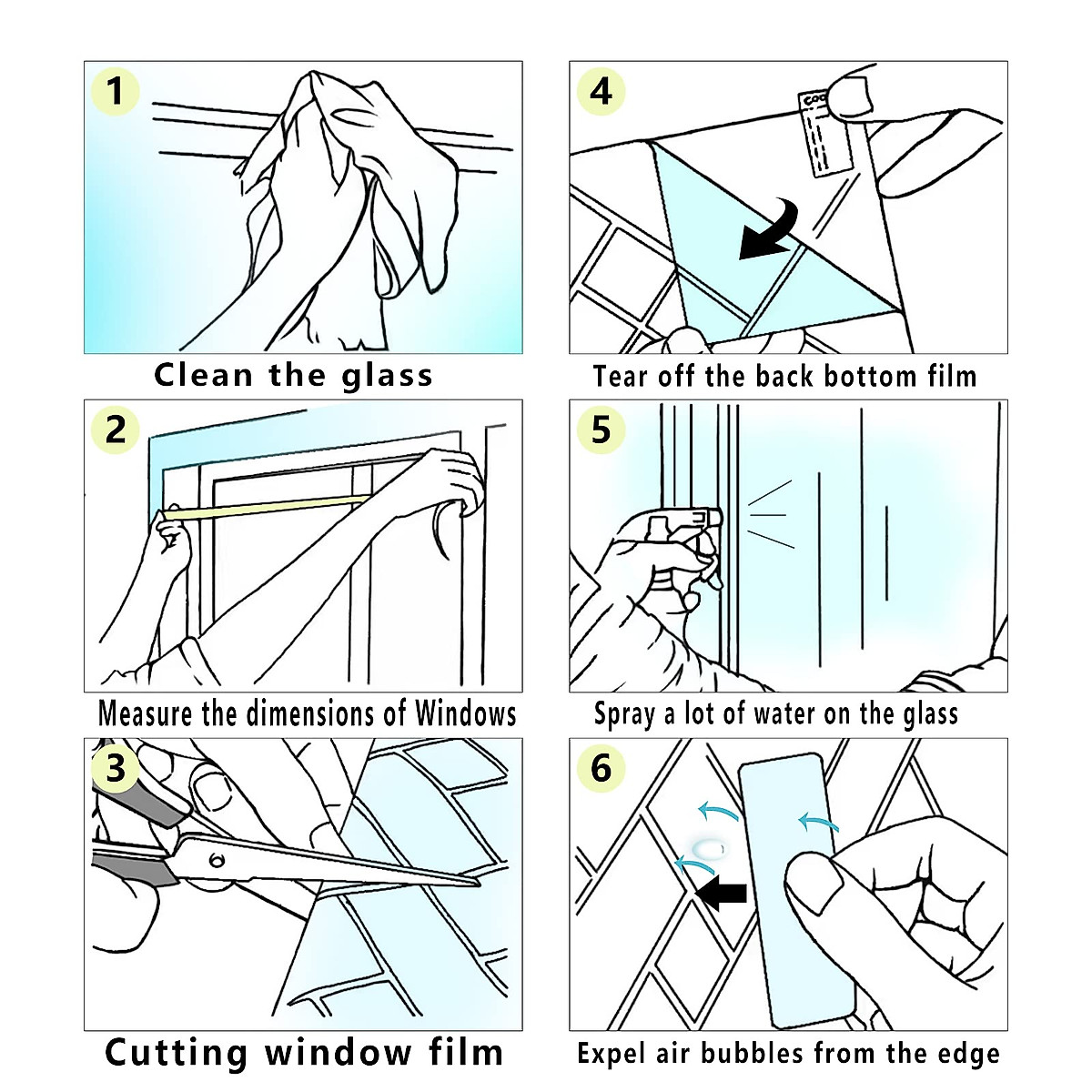 1
Clean the glass

2
Measure the dimensions of Windows

3
Cutting window film

4
Tear off the back bottom film

5
Spray a lot of water on the glass

6
Expel air bubbles from the edge