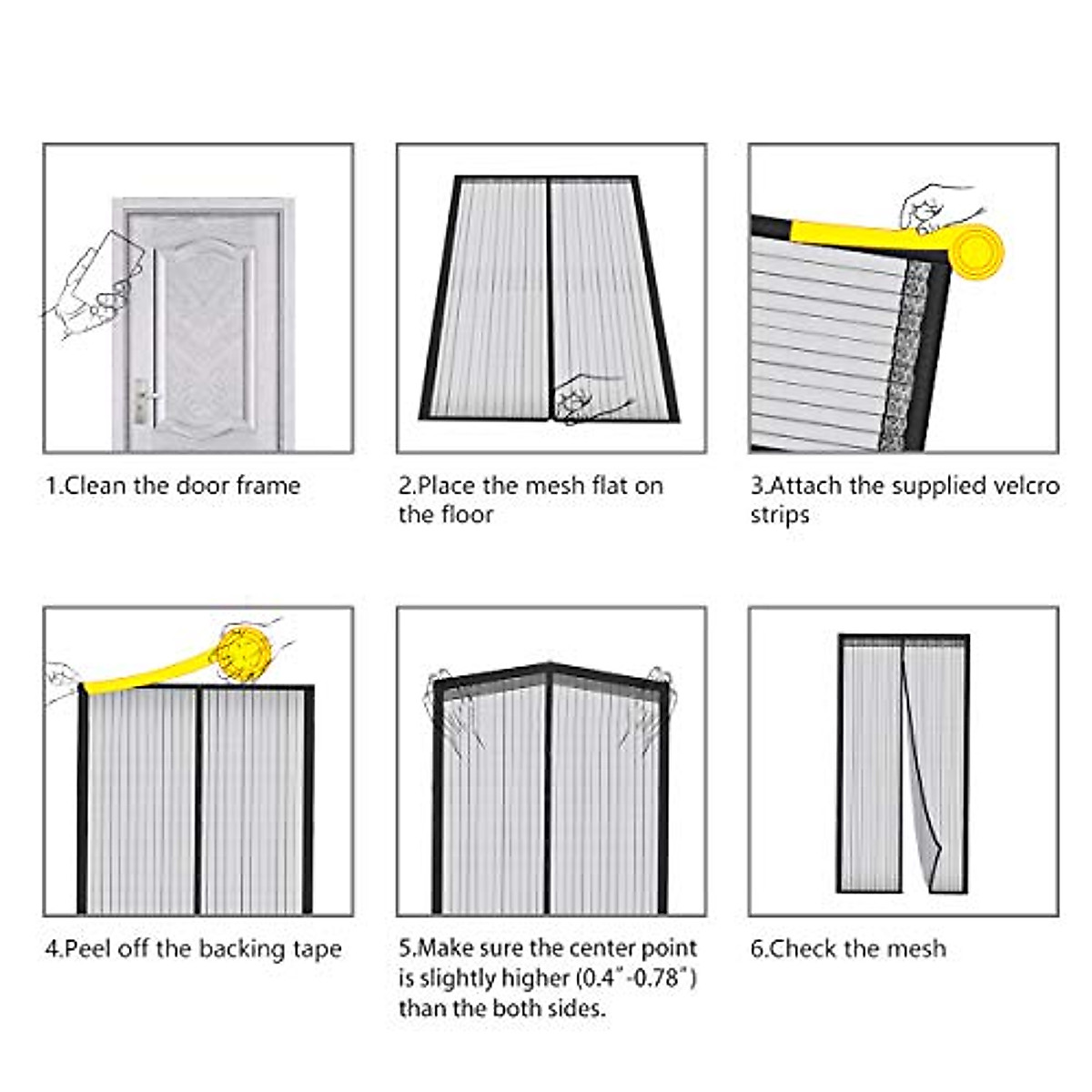 1.Clean the door frame

2.Place the mesh flat on the floor

3.Attach the supplied velcro strips

4.Peel off the backing tape

5.Make sure the center point is slightly higher (0.4"-0.78") than the both sides.

6.Check the mesh