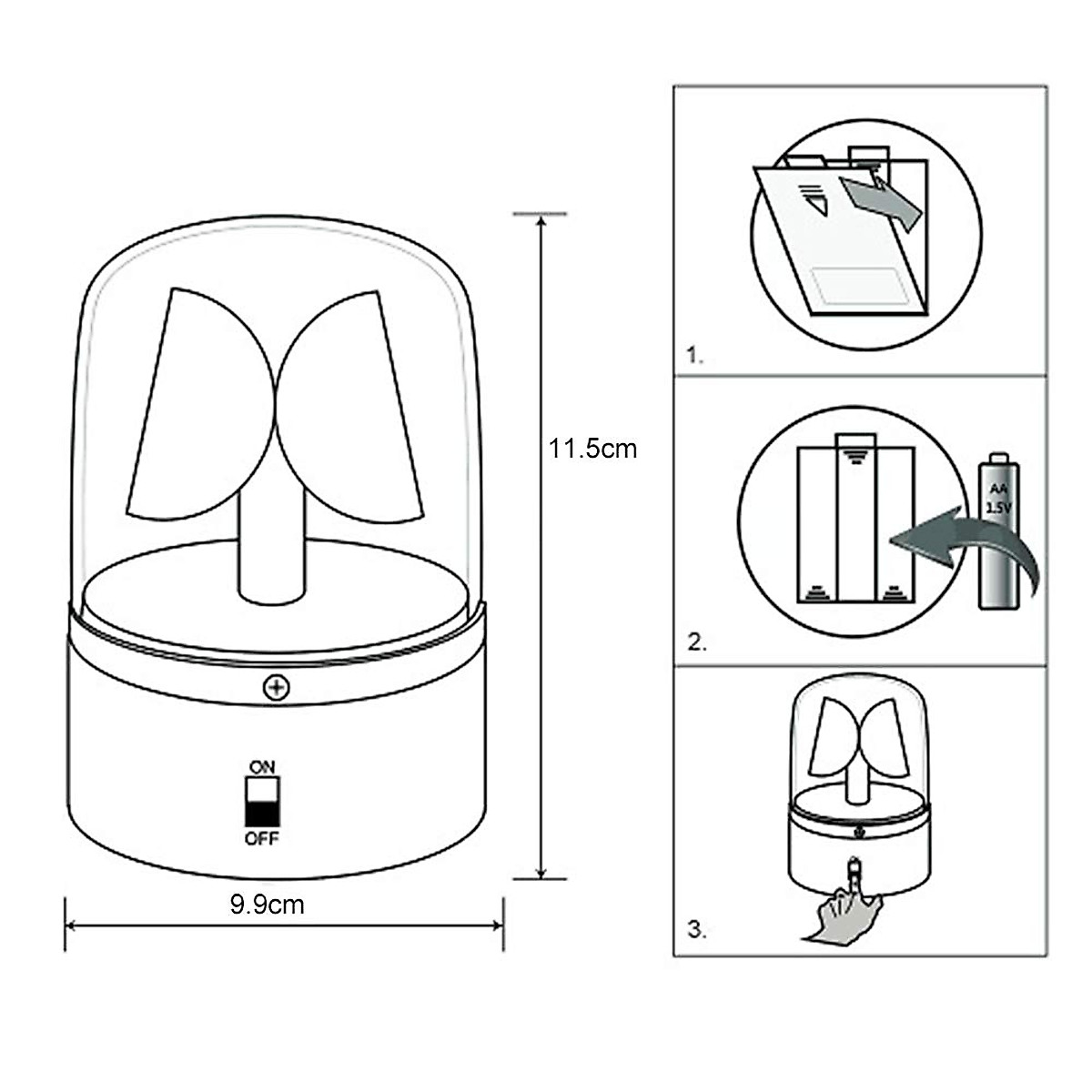 11.5cm

ON
OFF

9.9cm

1.

AA
1.5V

2.

3.