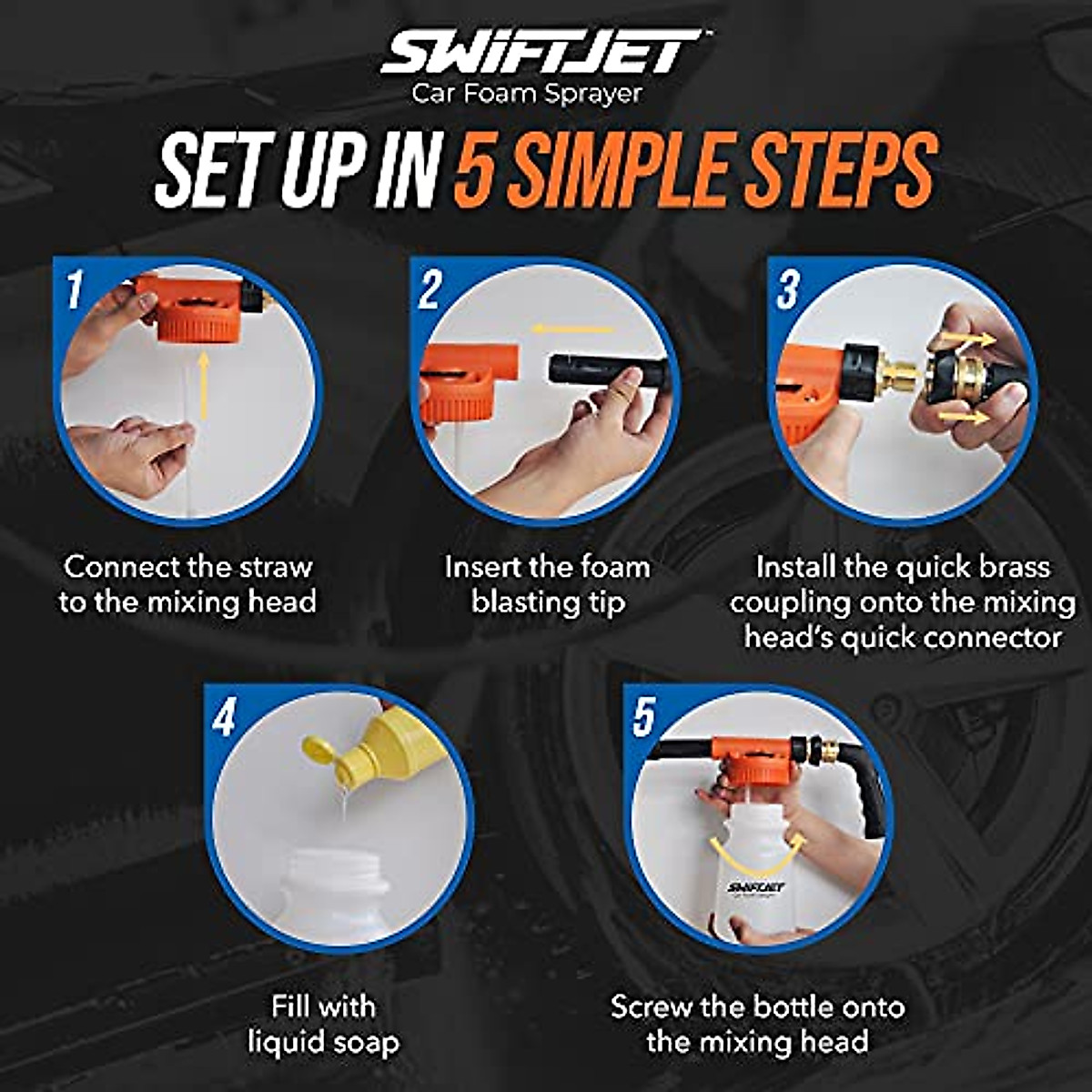 SWIFTJET™
Car Foam Sprayer

SET UP IN 5 SIMPLE STEPS

1
Connect the straw to the mixing head

2
Insert the foam blasting tip

3
Install the quick brass coupling onto the mixing head's quick connector

4
Fill with liquid soap

5
SWIFTJET
Screw the bottle onto the mixing head