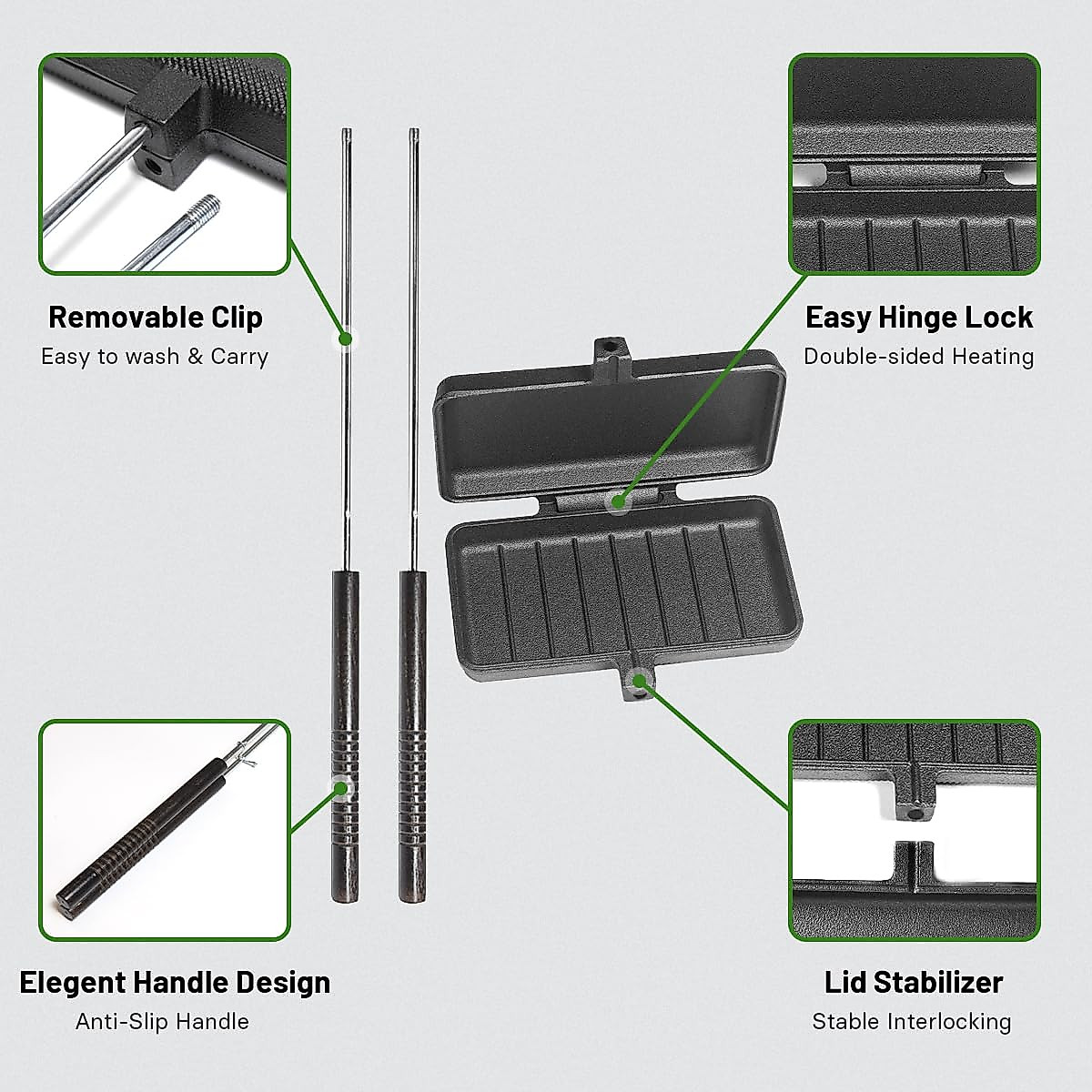 Removable Clip
Easy to wash & Carry

Easy Hinge Lock
Double-sided Heating

Elegent Handle Design
Anti-Slip Handle

Lid Stabilizer
Stable Interlocking