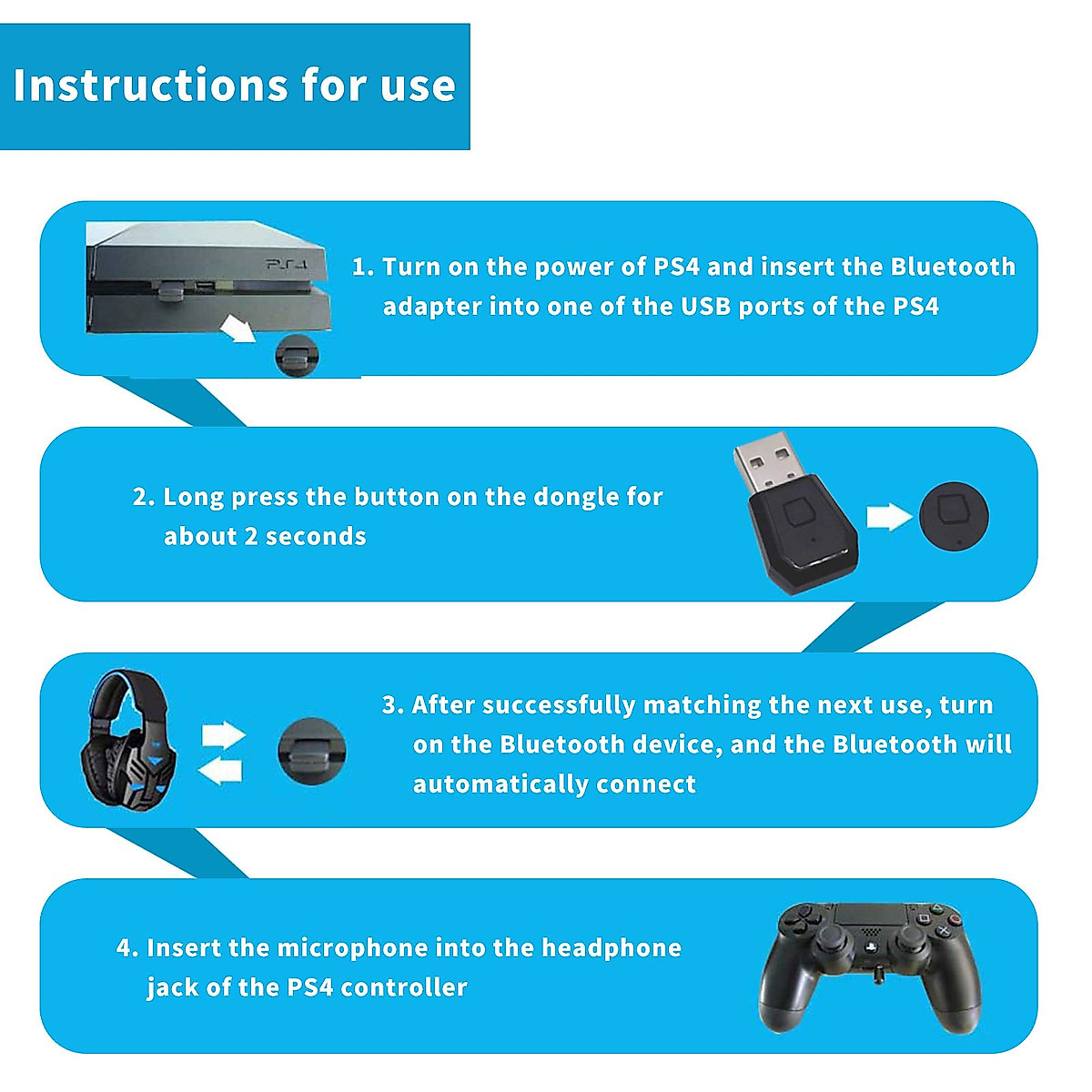 Instructions for use

PS4

1. Turn on the power of PS4 and insert the Bluetooth adapter into one of the USB ports of the PS4

2. Long press the button on the dongle for about 2 seconds

3. After successfully matching the next use, turn on the Bluetooth device, and the Bluetooth will automatically connect

4. Insert the microphone into the headphone jack of the PS4 controller