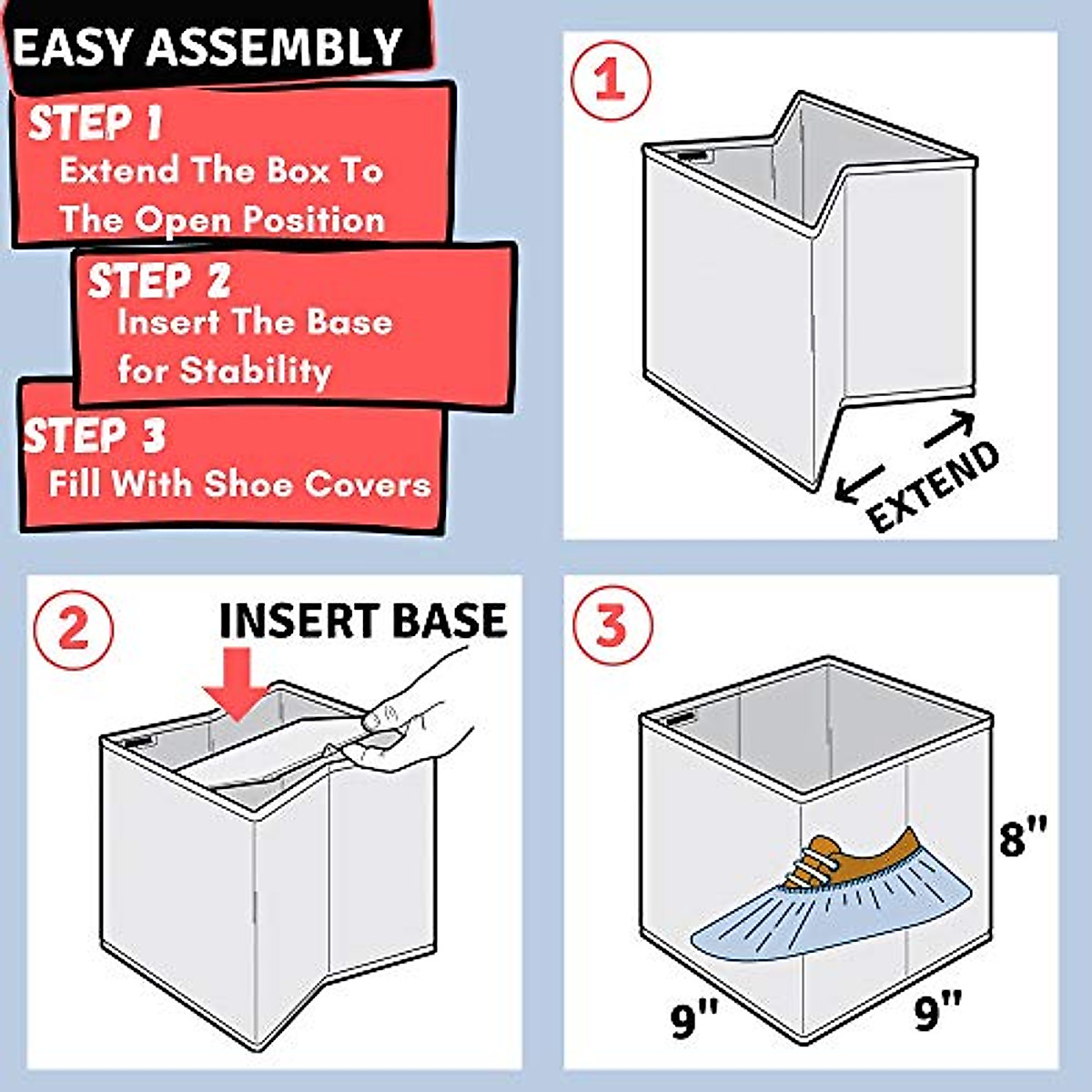 EASY ASSEMBLY

STEP 1
Extend The Box To The Open Position

STEP 2
Insert The Base for Stability

STEP 3
Fill With Shoe Covers

1

EXTEND

2

INSERT BASE

3

8"

9"

9"