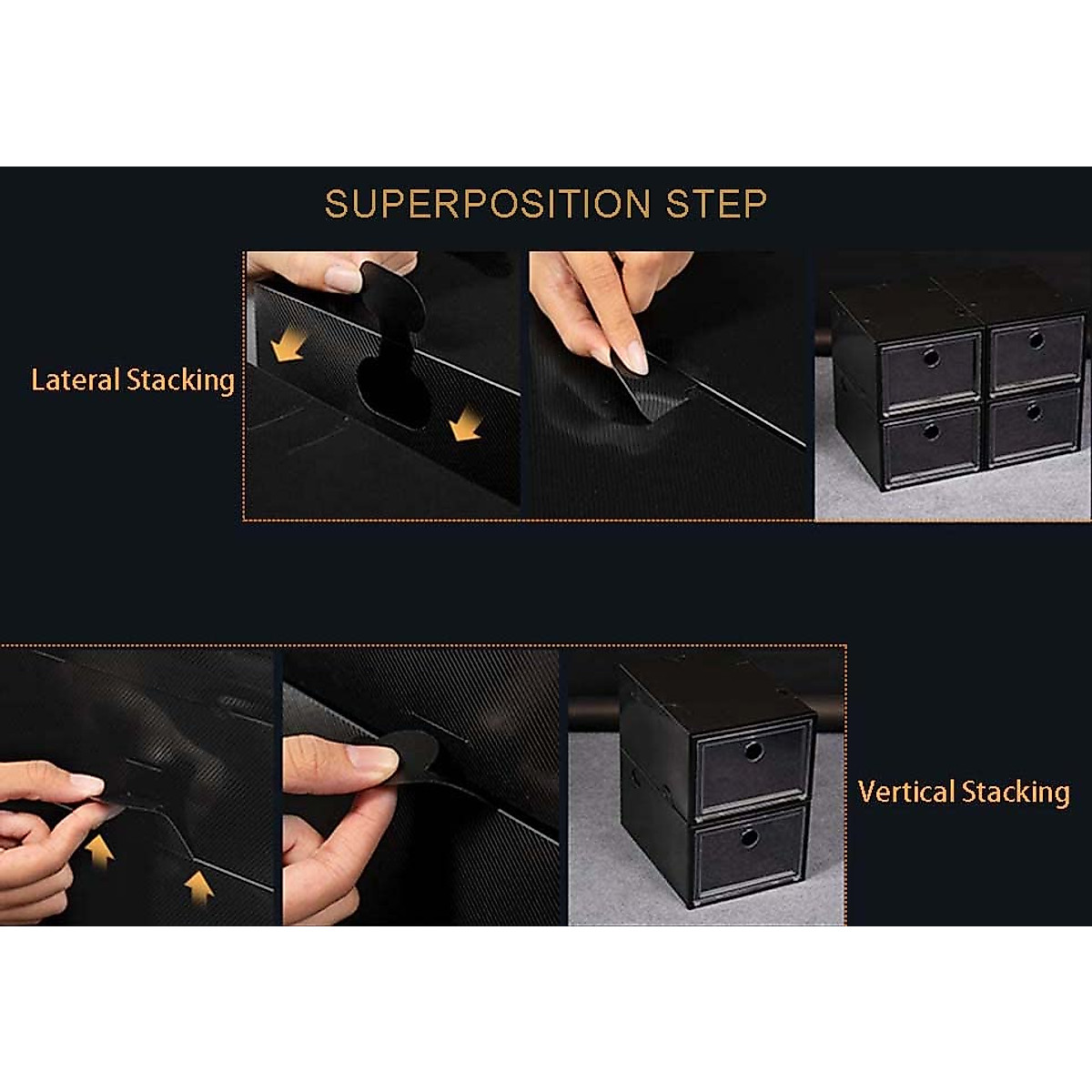 SUPERPOSITION STEP

Lateral Stacking

Vertical Stacking