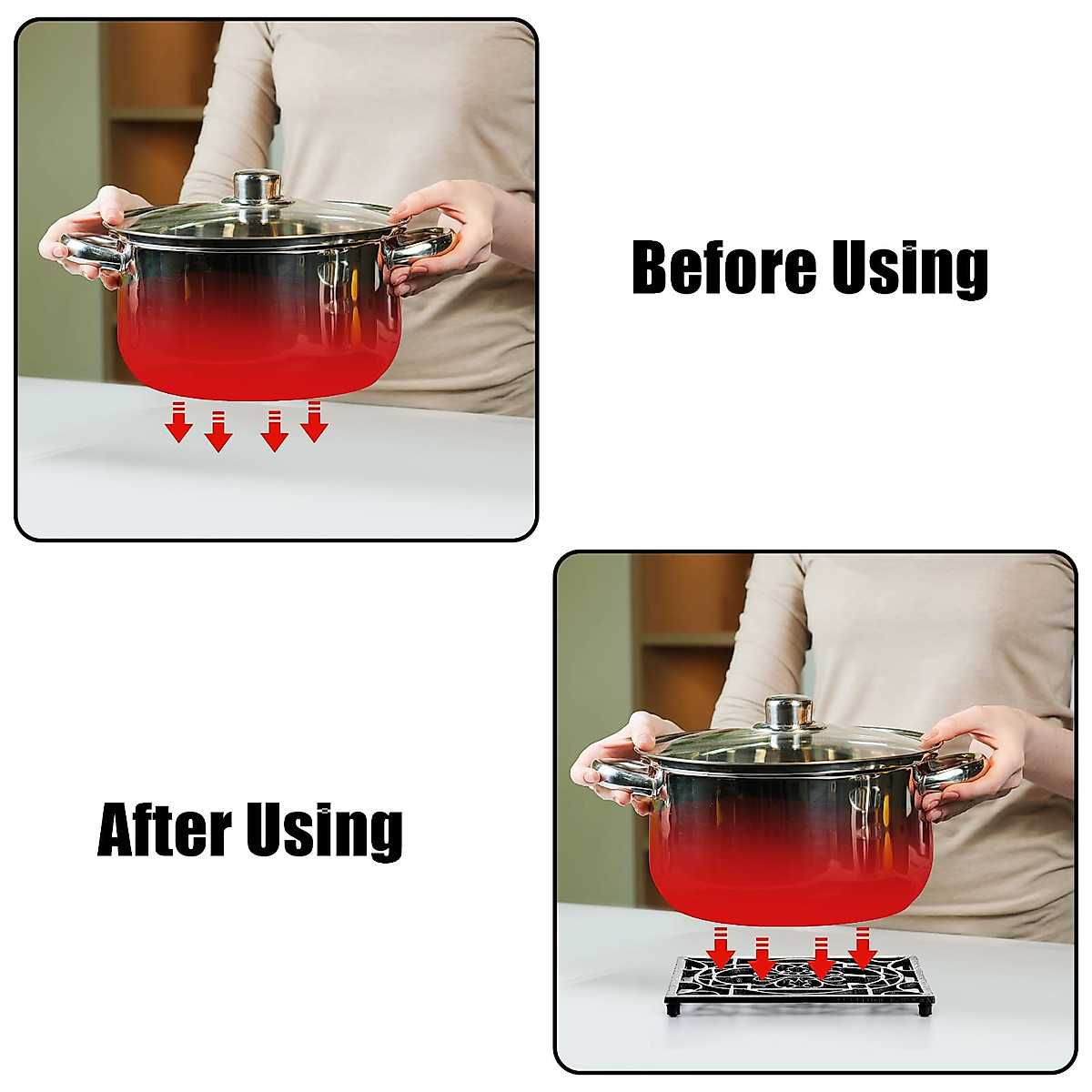 Before Using

After Using