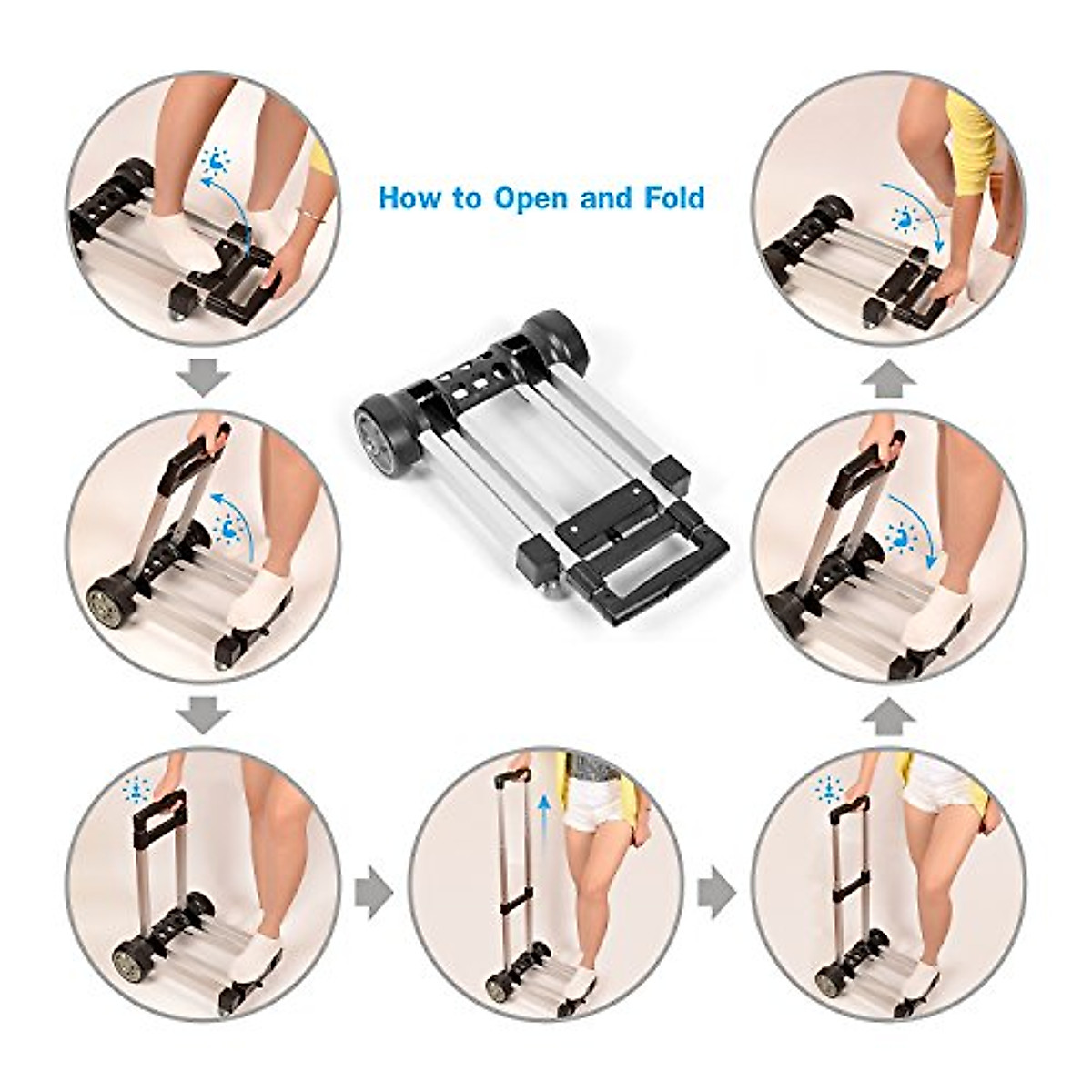 How to Open and Fold