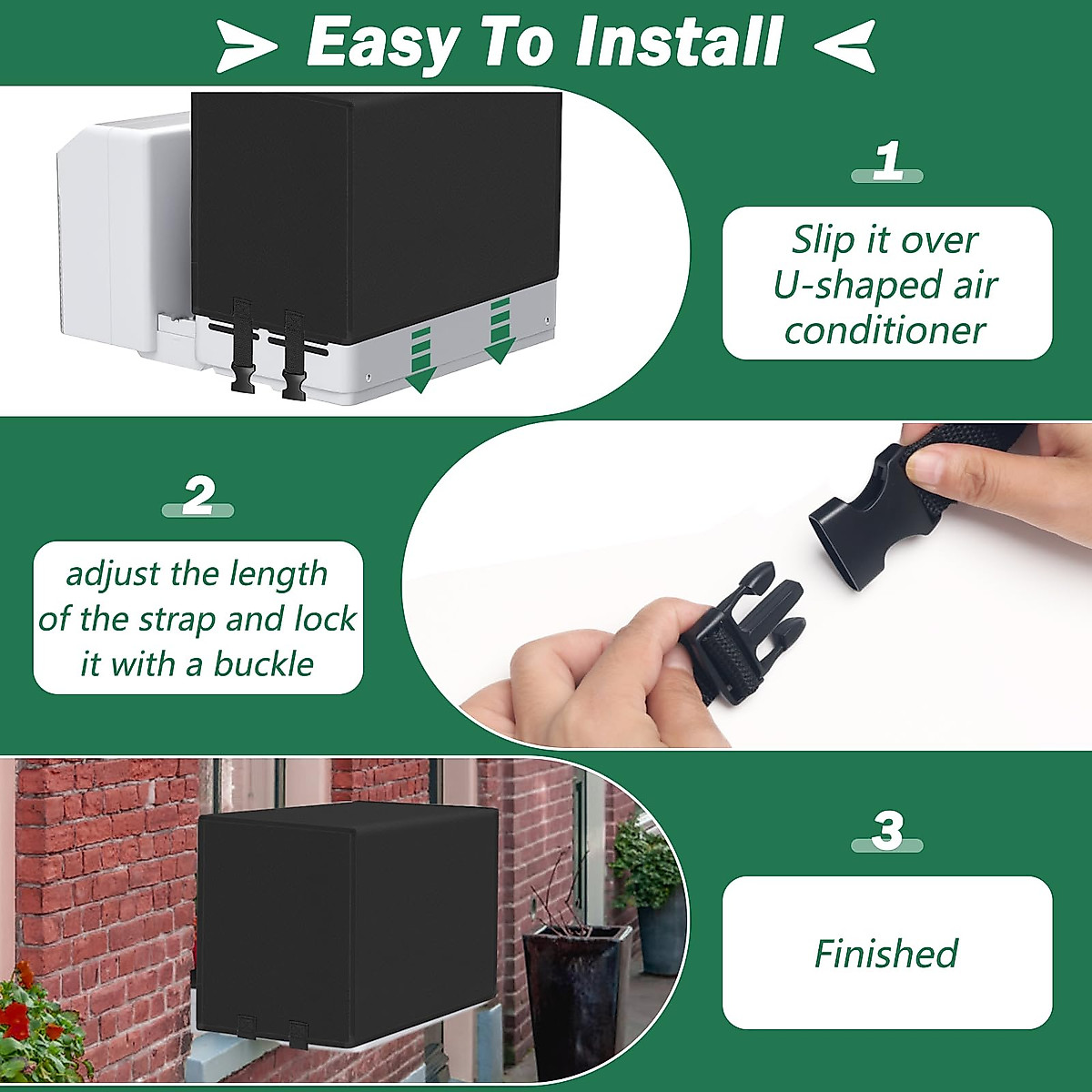 Easy To Install

1

Slip it over U-shaped air conditioner

2

adjust the length of the strap and lock it with a buckle

3

Finished