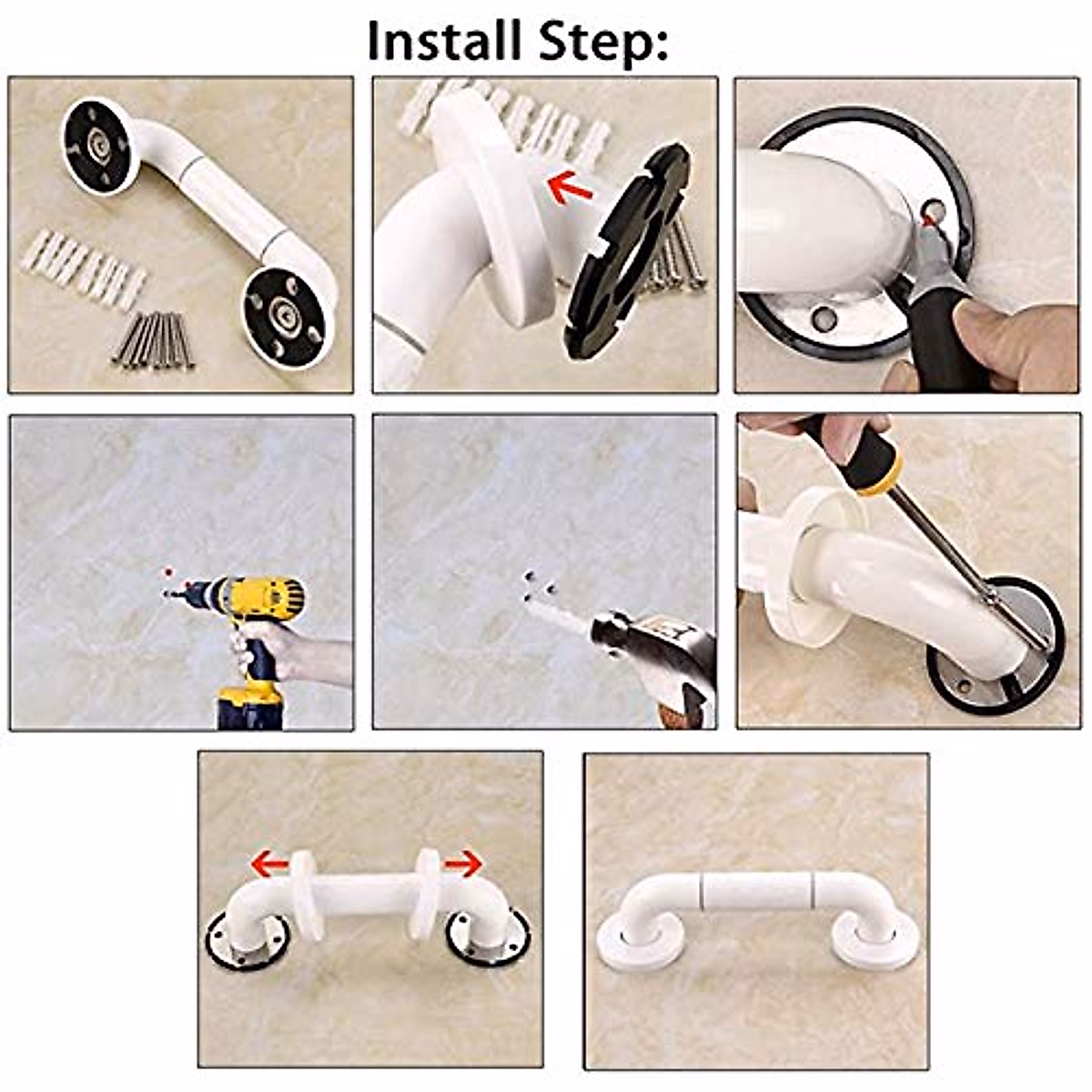 Install Step: