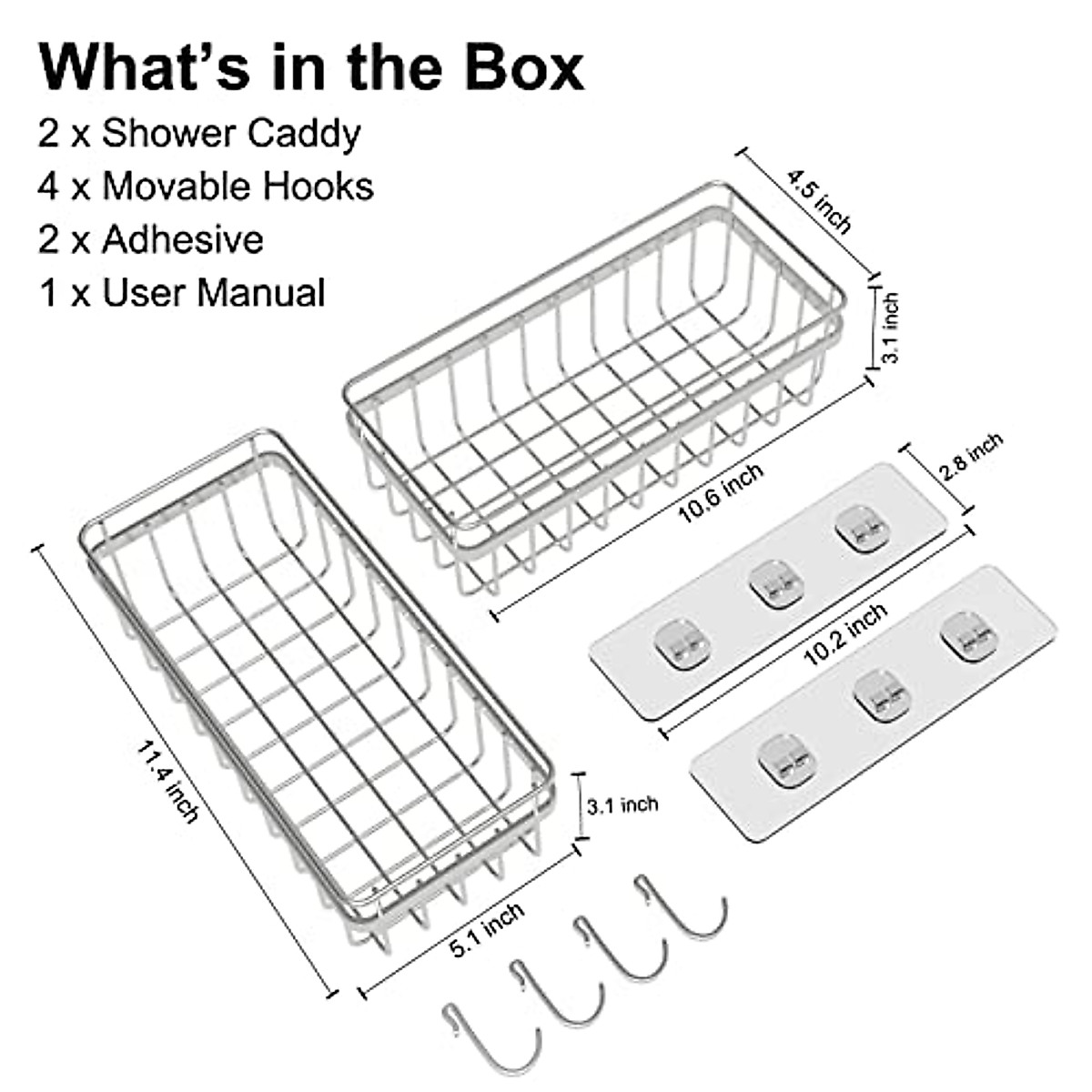 What's in the Box
2 x Shower Caddy
4 x Movable Hooks
2 x Adhesive
1 x User Manual

4.5 inch
3.1 inch
10.6 inch
2.8 inch
10.2 inch
11.4 inch
3.1 inch
5.1 inch