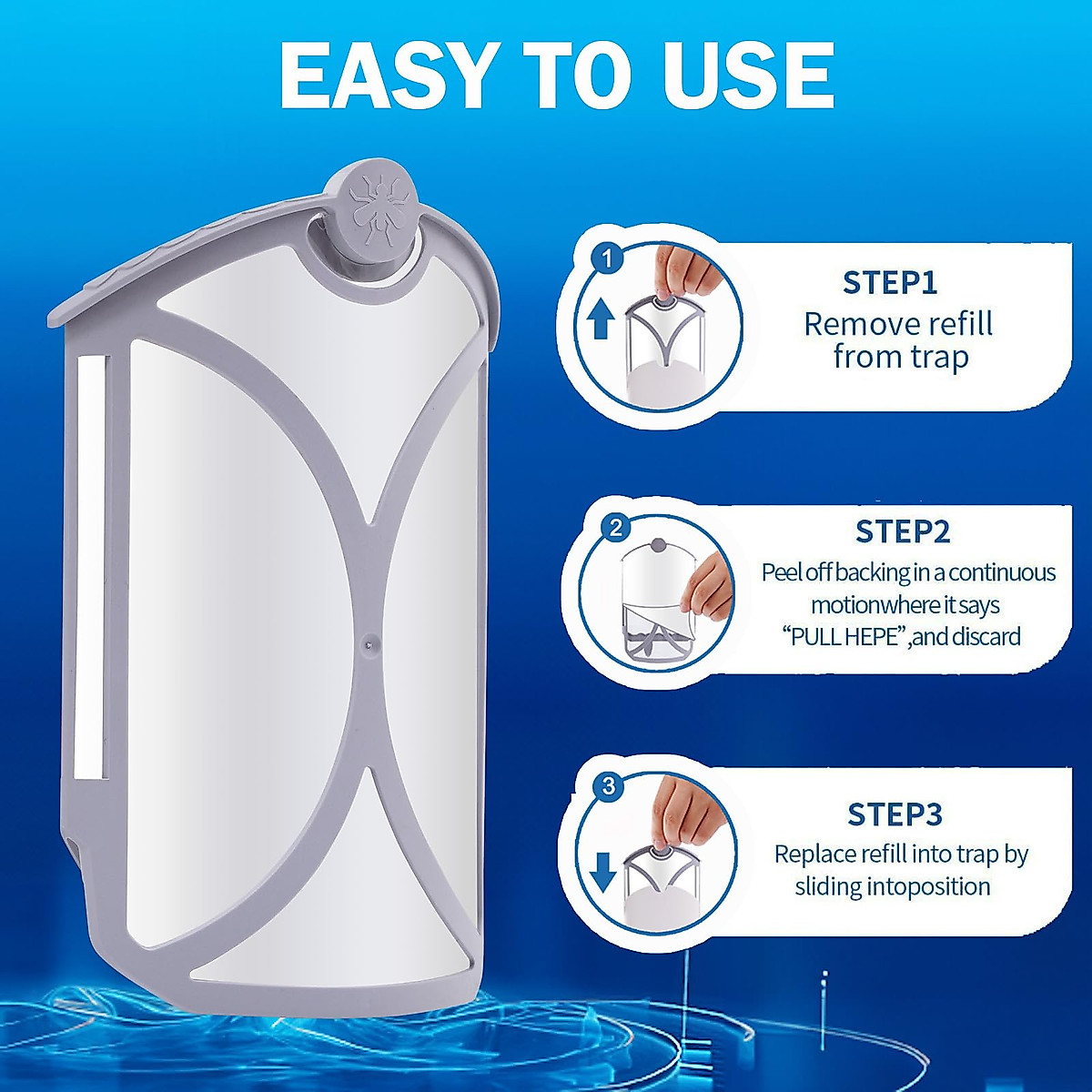 EASY TO USE

1

STEP1
Remove refill from trap

2

STEP2
Peel off backing in a continuous motionwhere it says "PULL HEPE",and discard

3

STEP3
Replace refill into trap by sliding intoposition