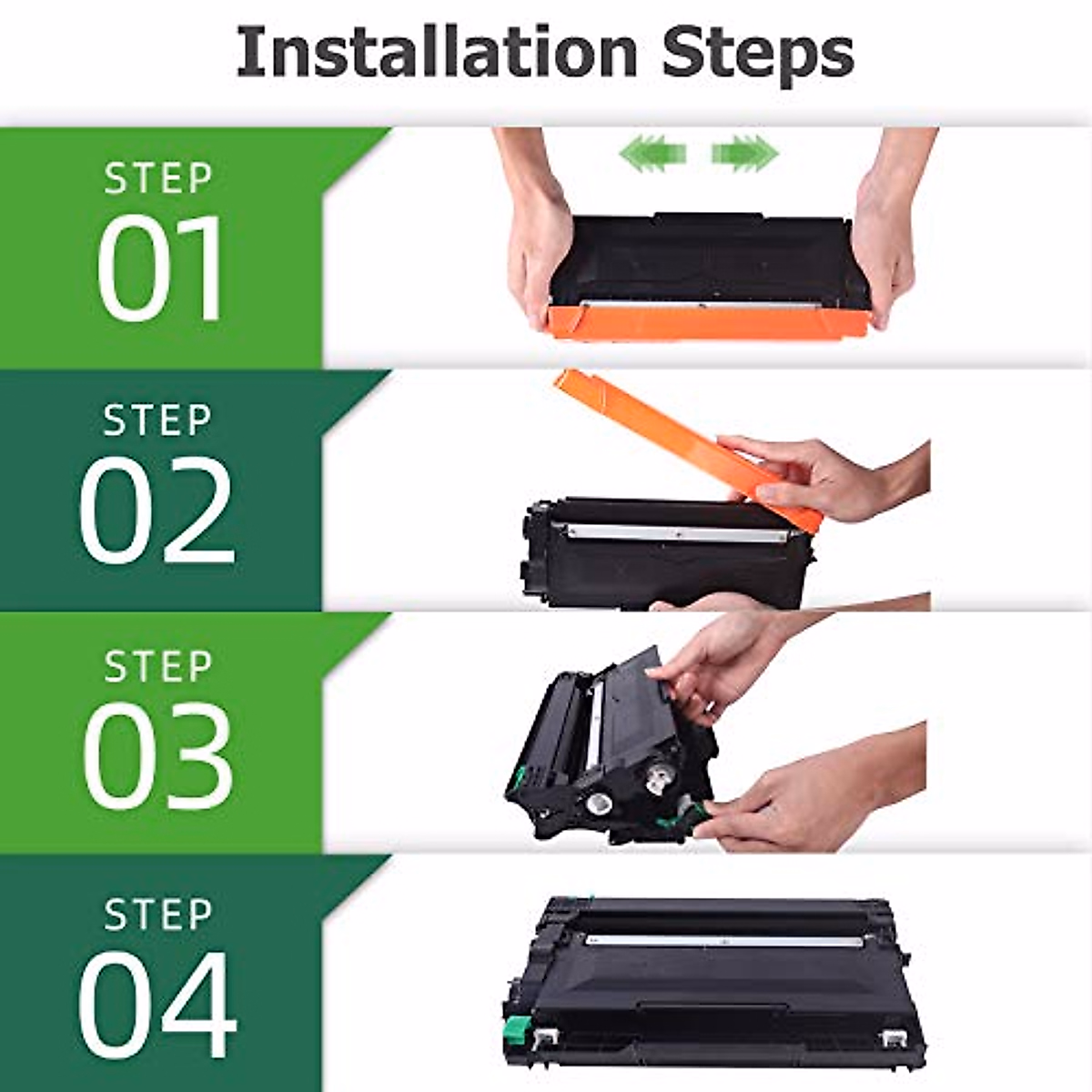 Installation Steps

STEP
01

STEP
02

STEP
03

STEP
04