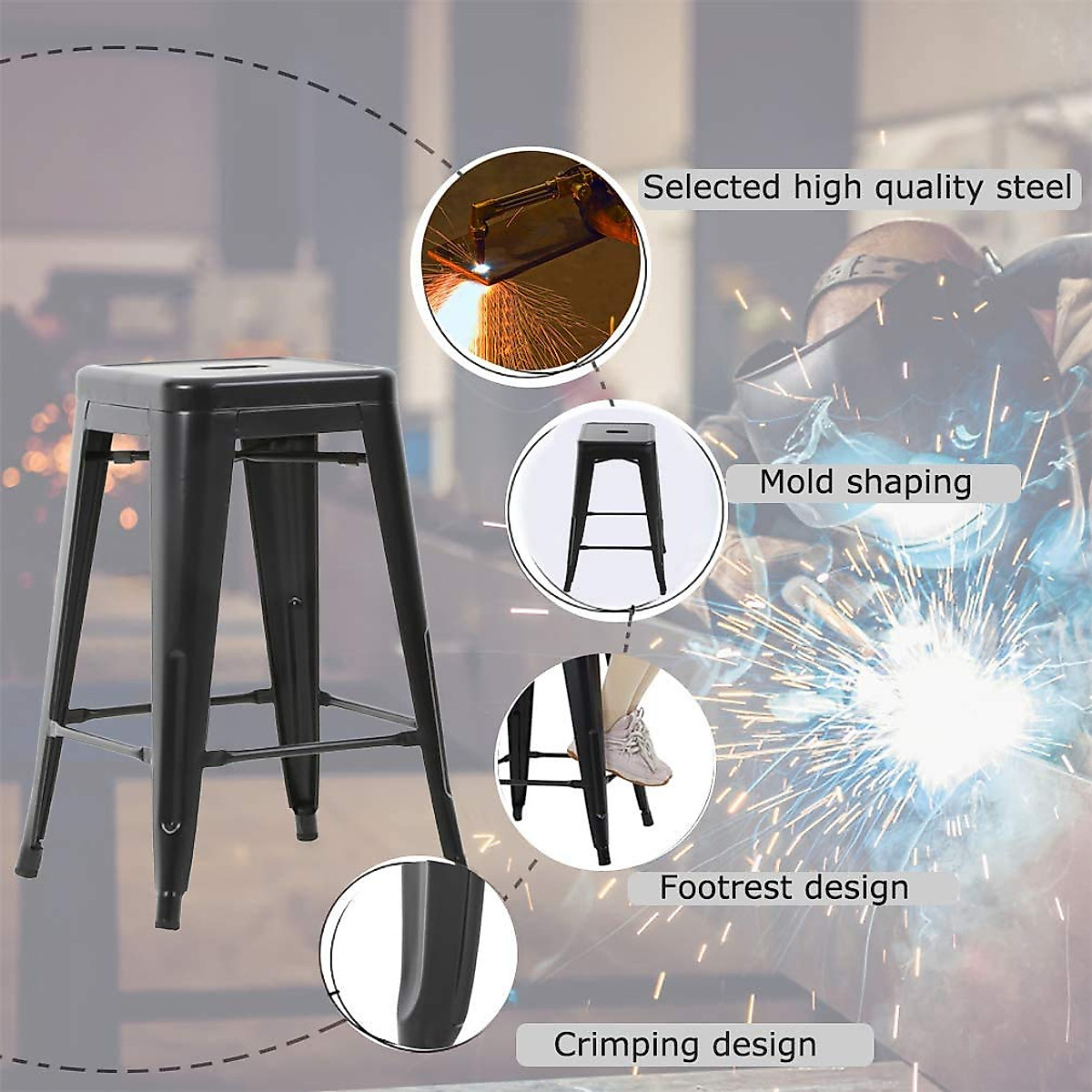 Selected high quality steel

Mold shaping

Footrest design

Crimping design