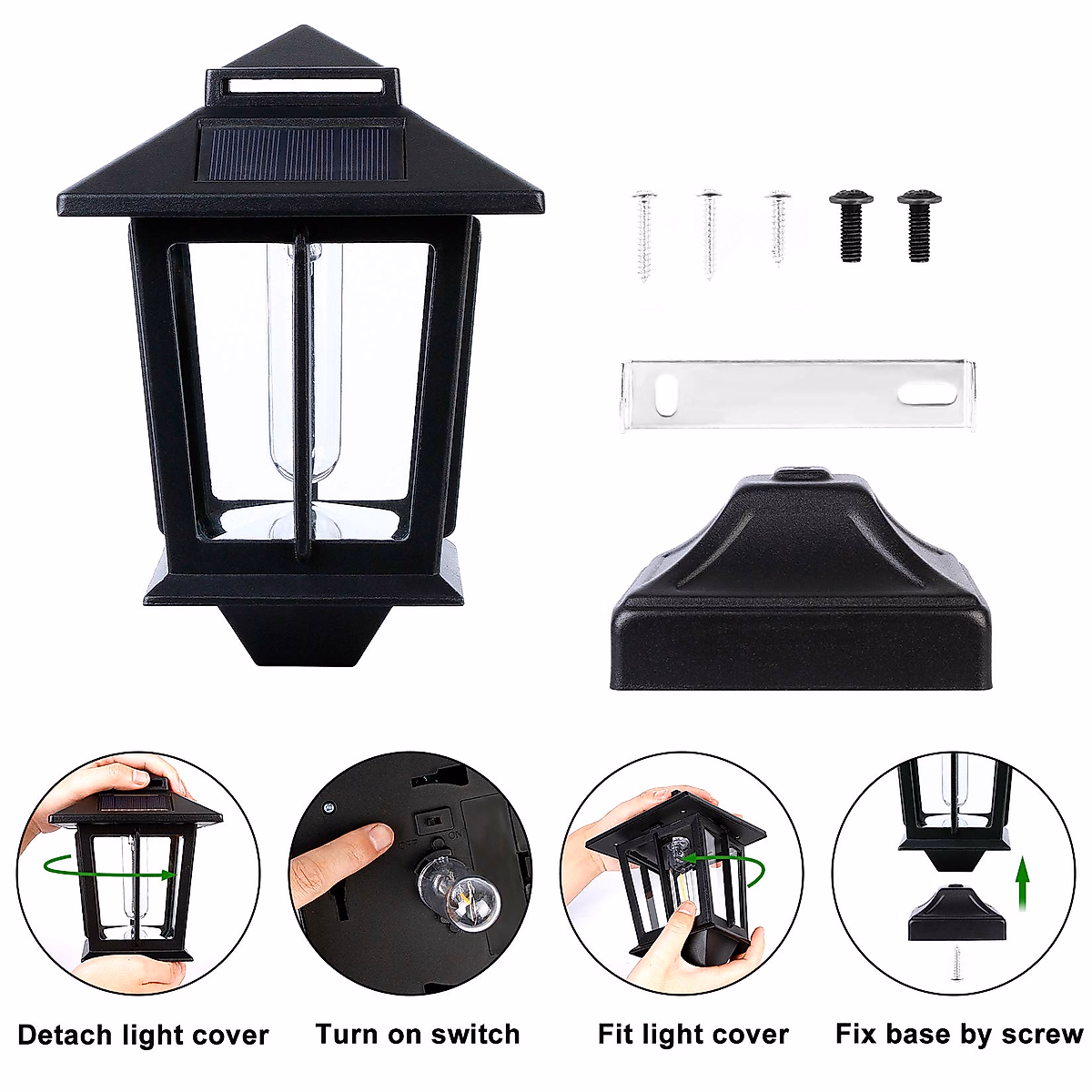 ON

Detach light cover

Turn on switch

Fit light cover

Fix base by screw