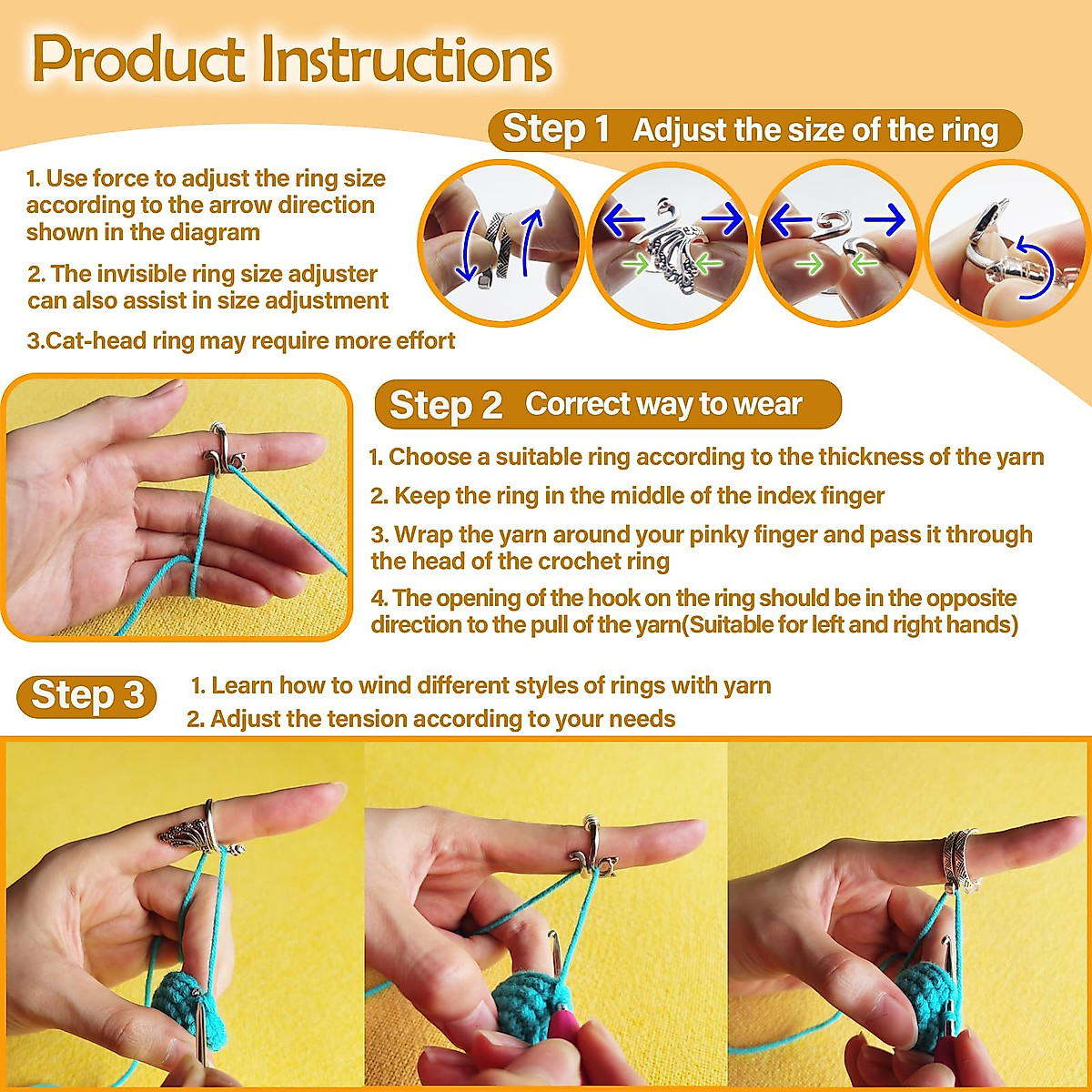 Product Instructions

Step 1 Adjust the size of the ring

1. Use force to adjust the ring size according to the arrow direction shown in the diagram

2. The invisible ring size adjuster can also assist in size adjustment

3.Cat-head ring may require more effort

Step 2 Correct way to wear

1. Choose a suitable ring according to the thickness of the yarn

2. Keep the ring in the middle of the index finger

3. Wrap the yarn around your pinky finger and pass it through the head of the crochet ring

4. The opening of the hook on the ring should be in the opposite direction to the pull of the yarn(Suitable for left and right hands)

Step 3

1. Learn how to wind different styles of rings with yarn

2. Adjust the tension according to your needs