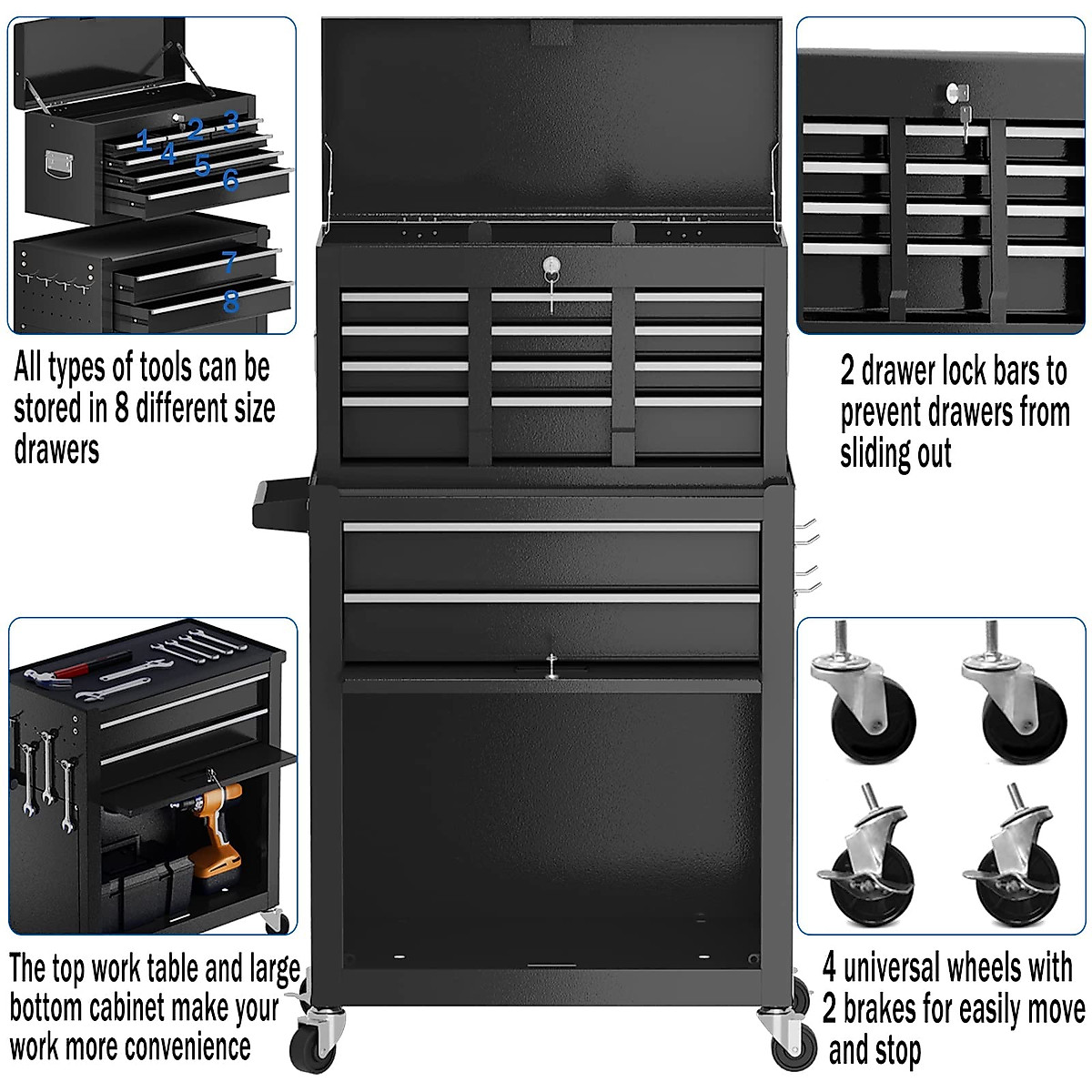 1 2 3
4 5 6
7
8

All types of tools can be stored in 8 different size drawers

2 drawer lock bars to prevent drawers from sliding out

The top work table and large bottom cabinet make your work more convenience

4 universal wheels with 2 brakes for easily move and stop