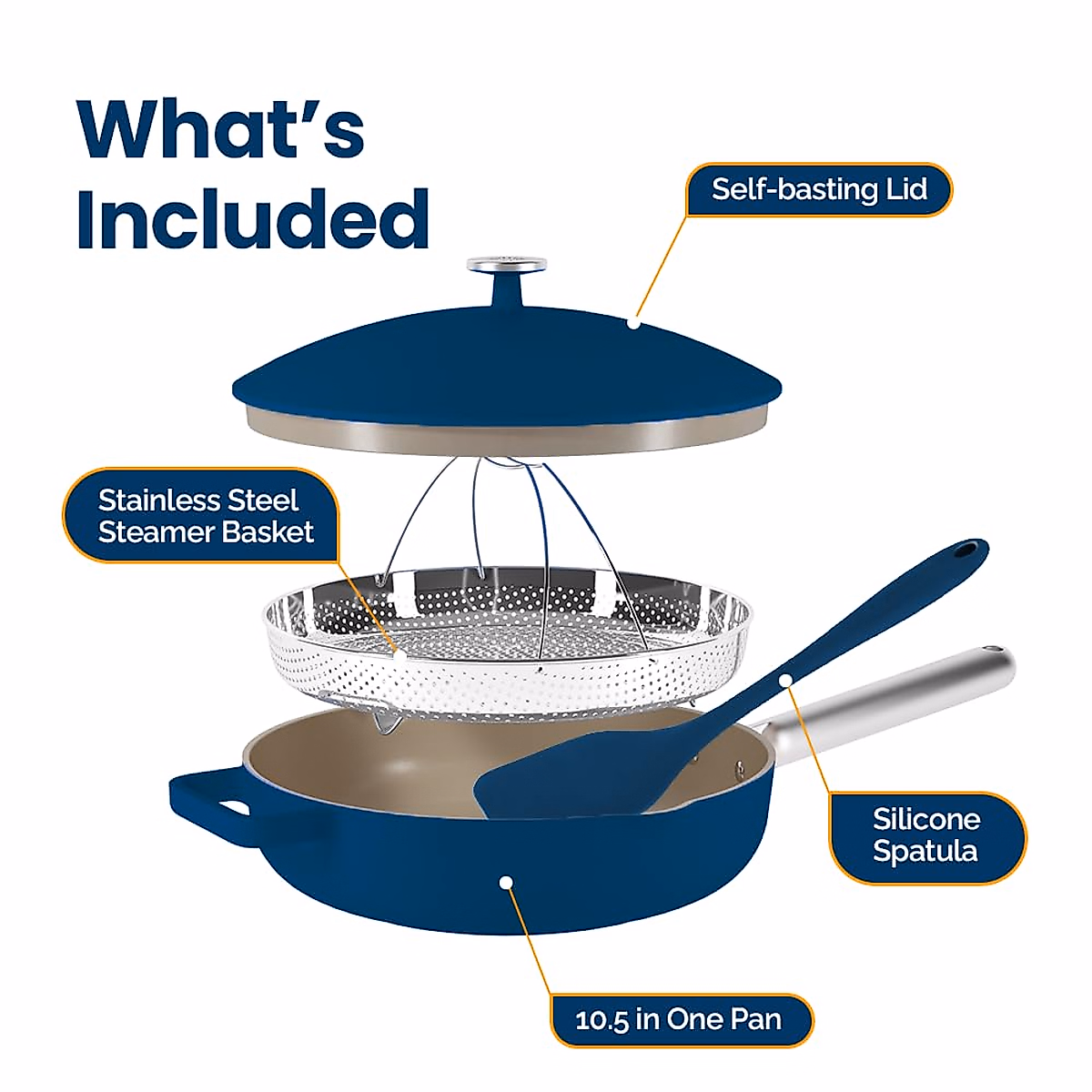 What's Included

Self-basting Lid

Stainless Steel Steamer Basket

Silicone Spatula

10.5 in One Pan