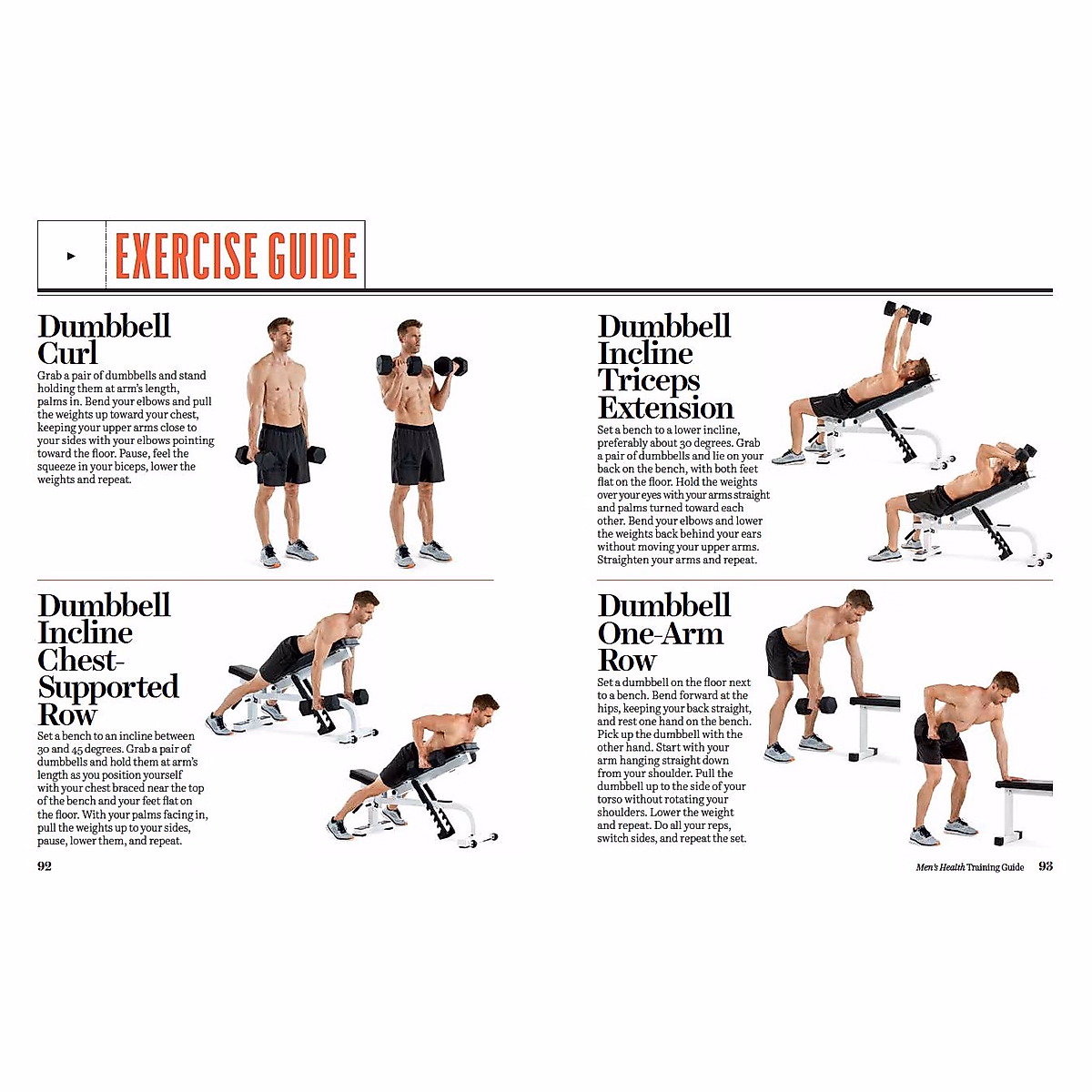 EXERCISE GUIDE

Dumbbell Curl

Grab a pair of dumbbells and stand holding them at arm's length, palms in. Bend your elbows and pull the weights up toward your chest, keeping your upper arms close to your sides with your elbows pointing toward the floor. Pause, feel the squeeze in your biceps, lower the weights and repeat.

Dumbbell Incline Chest-Supported Row

Set a bench to an incline between 30 and 45 degrees. Grab a pair of dumbbells and hold them at arm's length as you position yourself with your chest braced near the top of the bench and your feet flat on the floor. With your palms facing in, pull the weights up to your sides, pause, lower them, and repeat.

92

Dumbbell Incline Triceps Extension

Set a bench to a lower incline, preferably about 30 degrees. Grab a pair of dumbbells and lie on your back on the bench, with both feet flat on the floor. Hold the weights over your eyes with your arms straight and palms turned toward each other. Bend your elbows and lower the weights back behind your ears without moving your upper arms. Straighten your arms and repeat.

Dumbbell One-Arm Row

Set a dumbbell on the floor next to a bench. Bend forward at the hips, keeping your back straight, and rest one hand on the bench. Pick up the dumbbell with the other hand. Start with your arm hanging straight down from your shoulder. Pull the dumbbell up to the side of your torso without rotating your shoulders. Lower the weight and repeat. Do all your reps, switch sides, and repeat the set.

Men's Health Training Guide 93