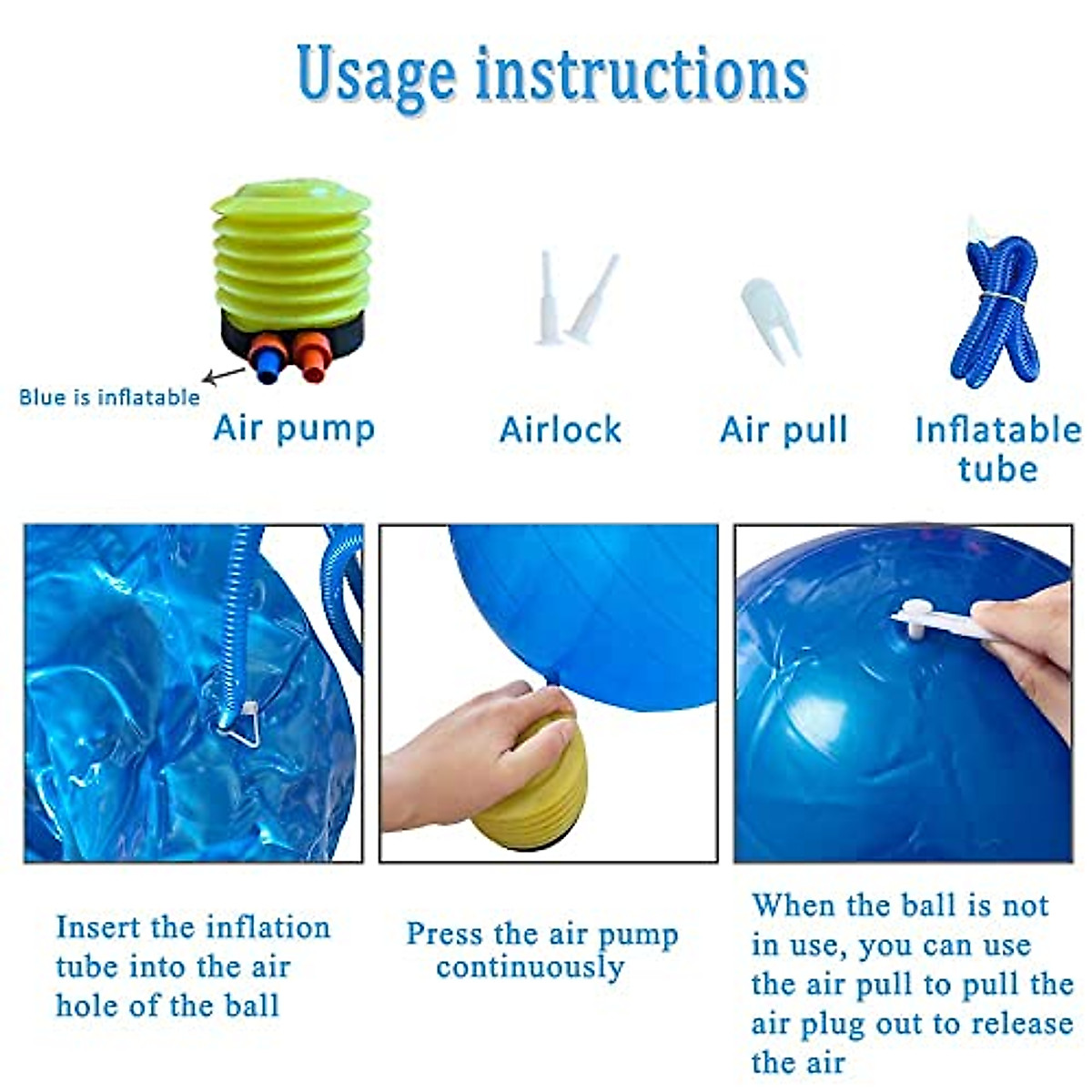 Usage instructions

Blue is inflatable

Air pump

Airlock

Air pull

Inflatable tube

Insert the inflation tube into the air hole of the ball

Press the air pump continuously

When the ball is not in use, you can use the air pull to pull the air plug out to release the air