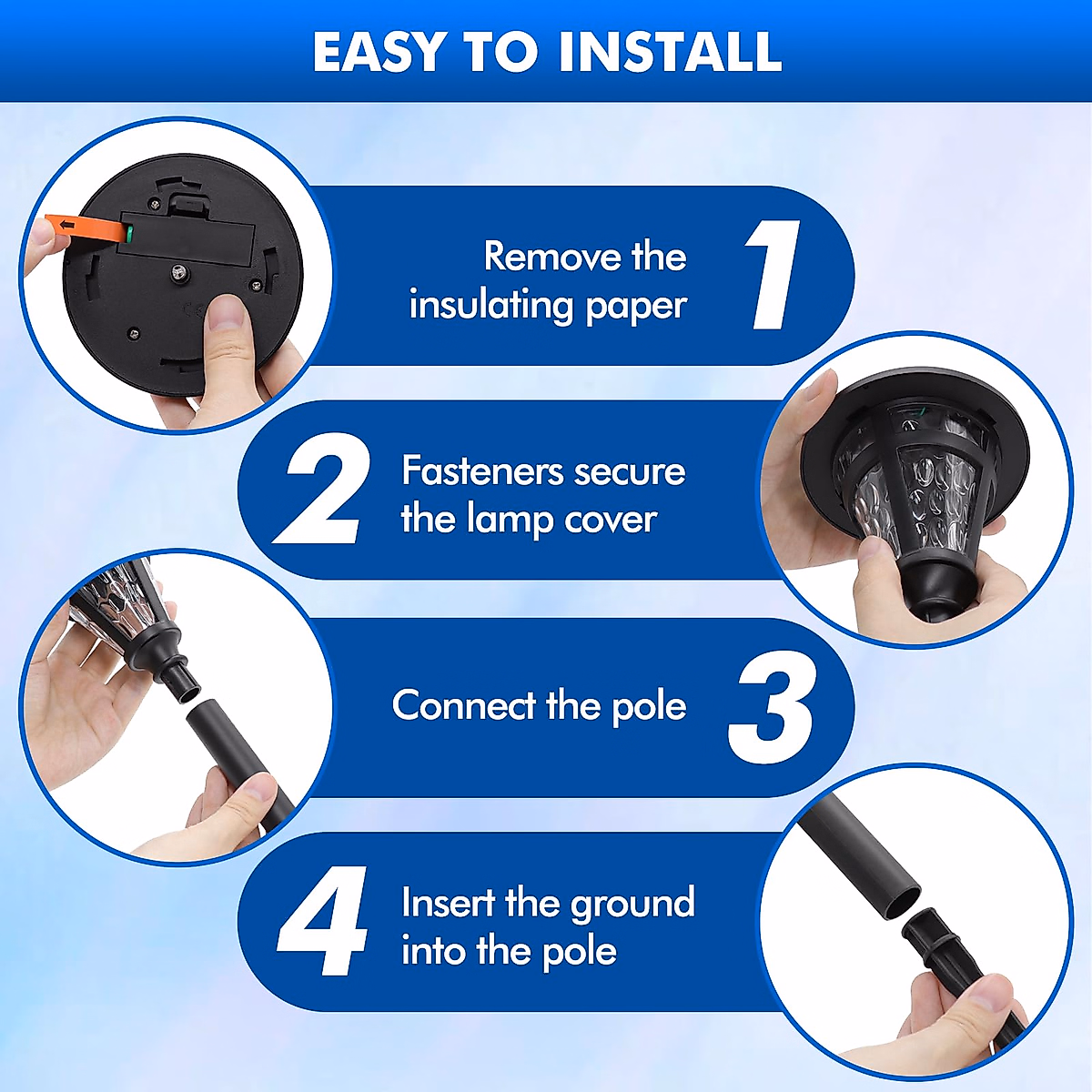 EASY TO INSTALL

Remove the insulating paper 1

2 Fasteners secure the lamp cover

Connect the pole 3

4 Insert the ground into the pole