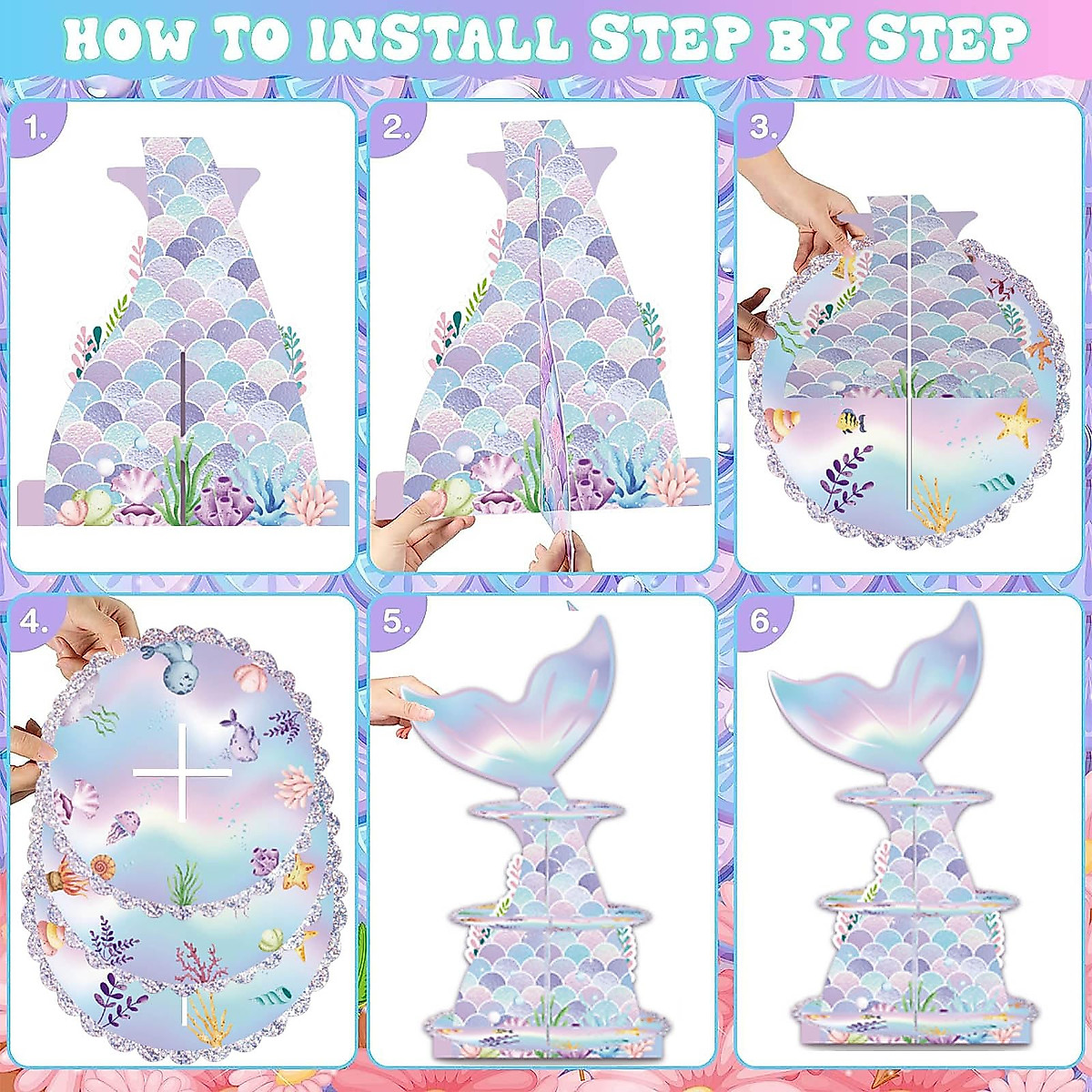 HOW TO INSTALL STEP BY STEP

1.

2.

3.

4.

5.

6.