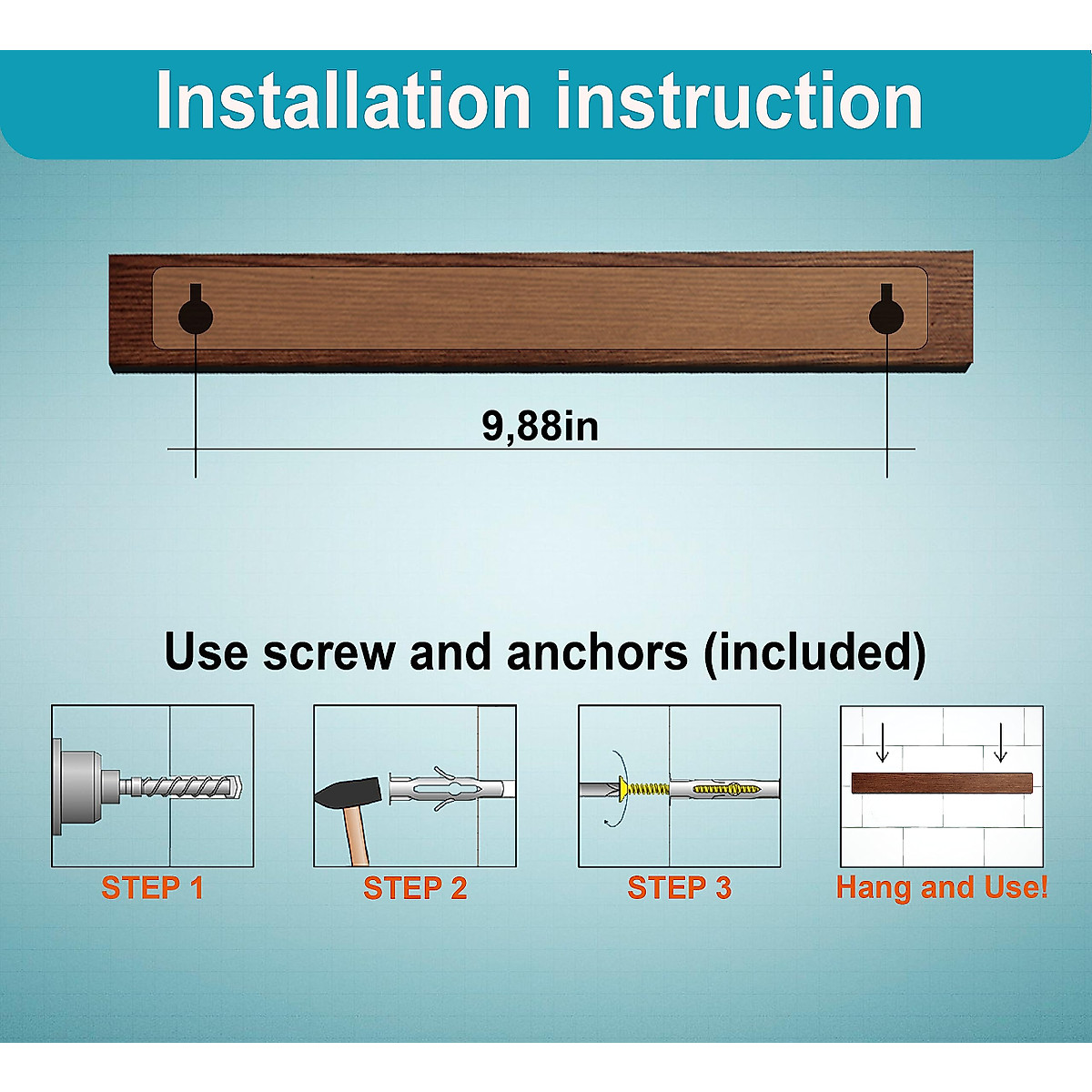 Installation instruction

9,88in

Use screw and anchors (included)

STEP 1

STEP 2

STEP 3

Hang and Use!