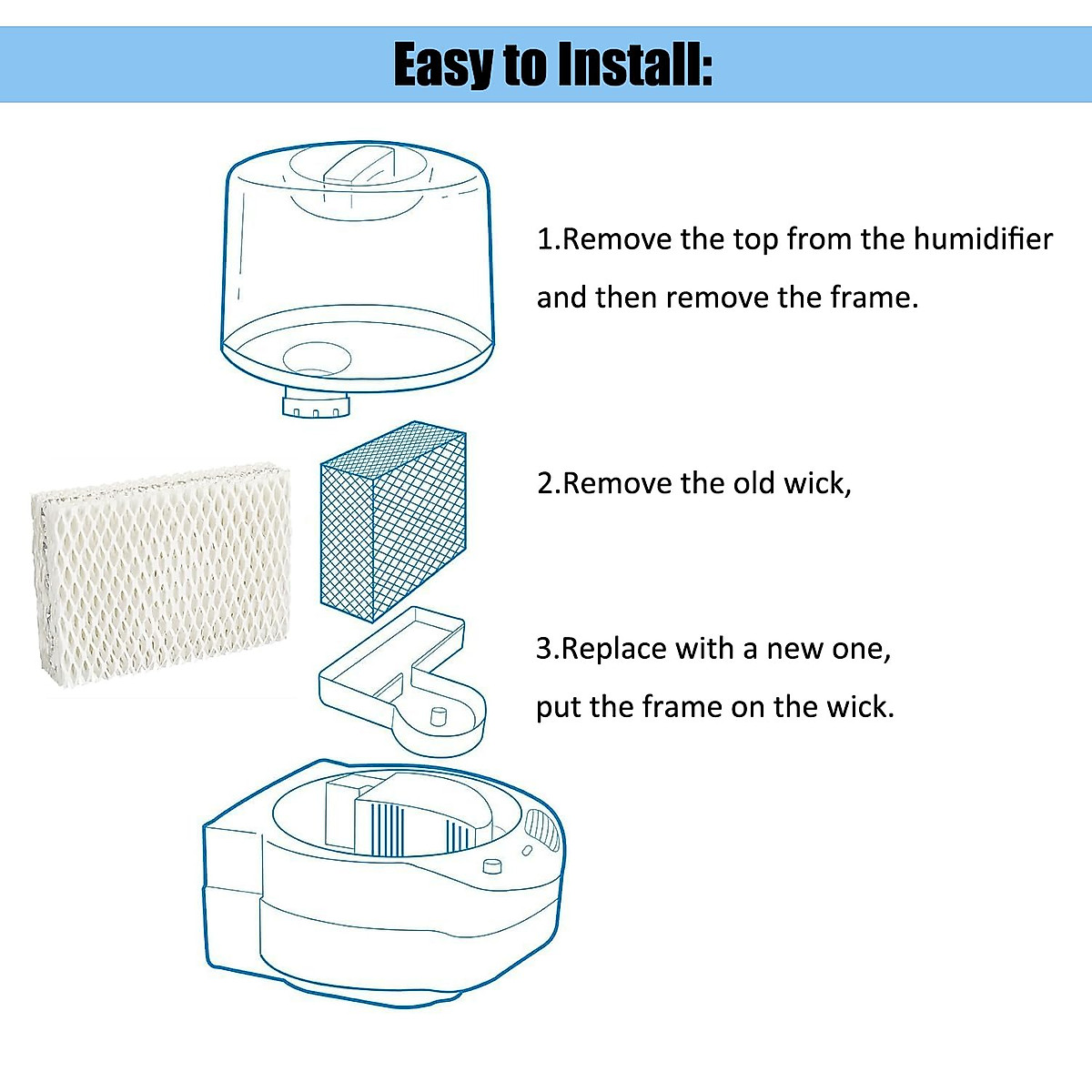 Easy to Install:

1.Remove the top from the humidifier and then remove the frame.

2.Remove the old wick,

3.Replace with a new one, put the frame on the wick.