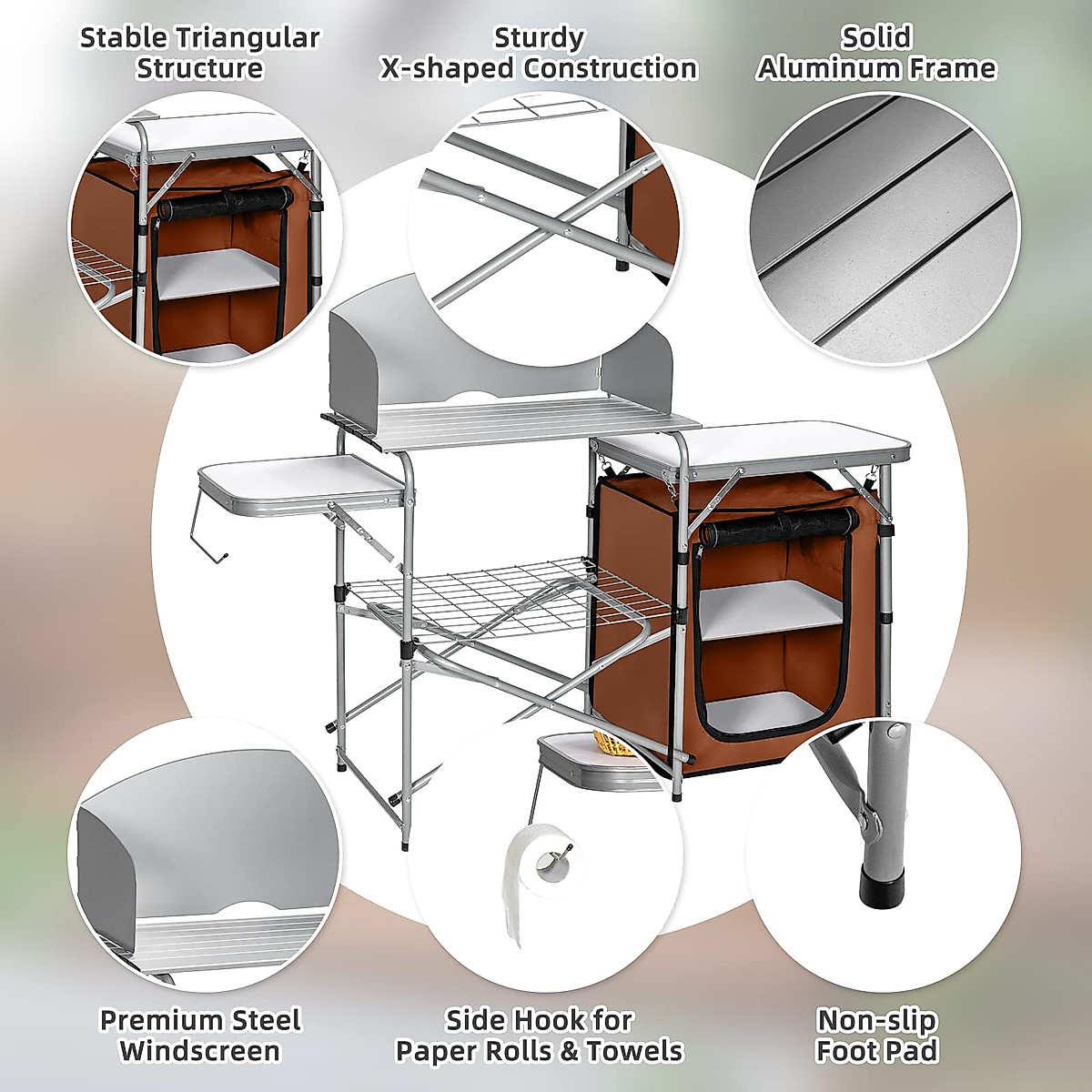 Stable Triangular Structure

Sturdy X-shaped Construction

Solid Aluminum Frame

Premium Steel Windscreen

Side Hook for Paper Rolls & Towels

Non-slip Foot Pad