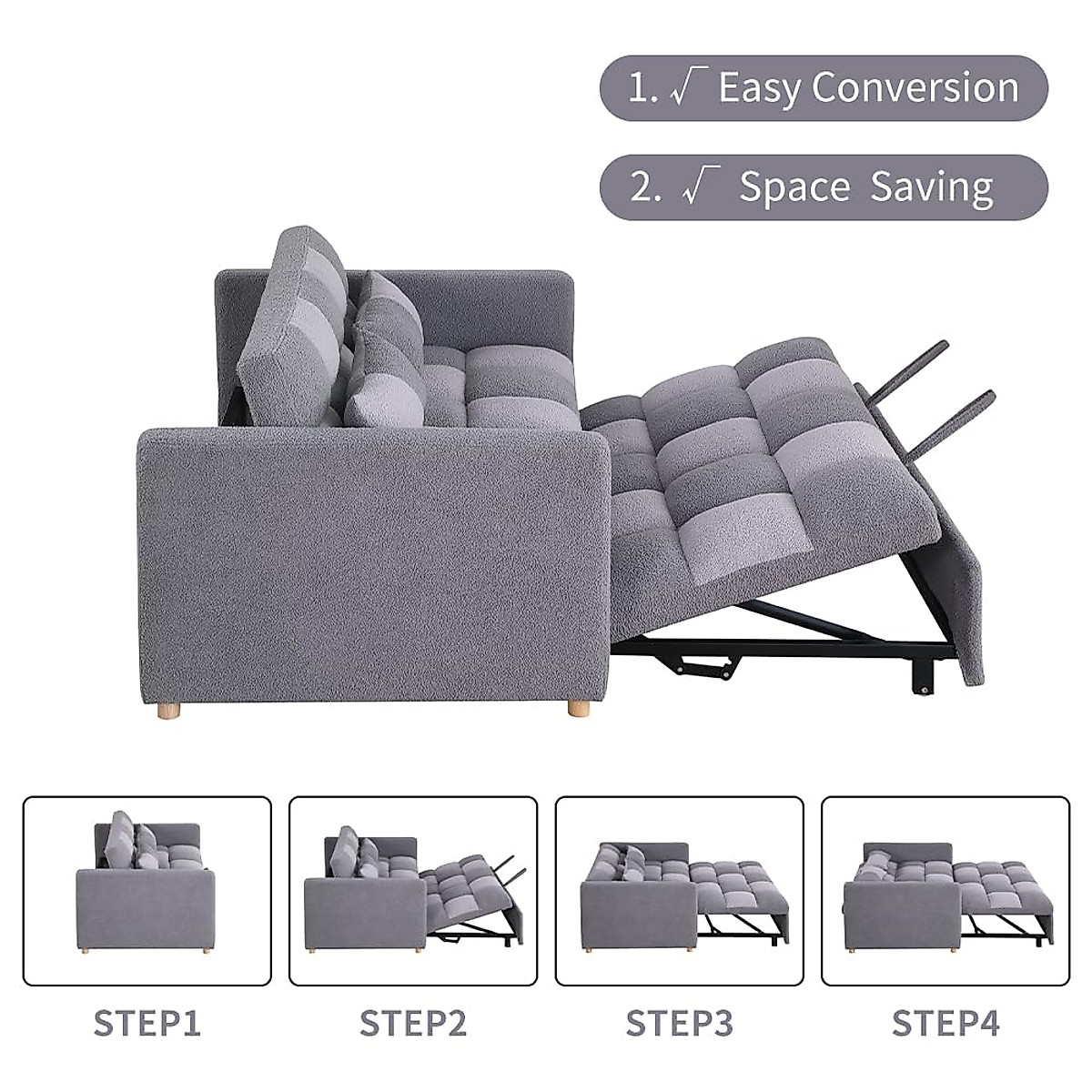 1. √ Easy Conversion

2. √ Space Saving

STEP1

STEP2

STEP3

STEP4