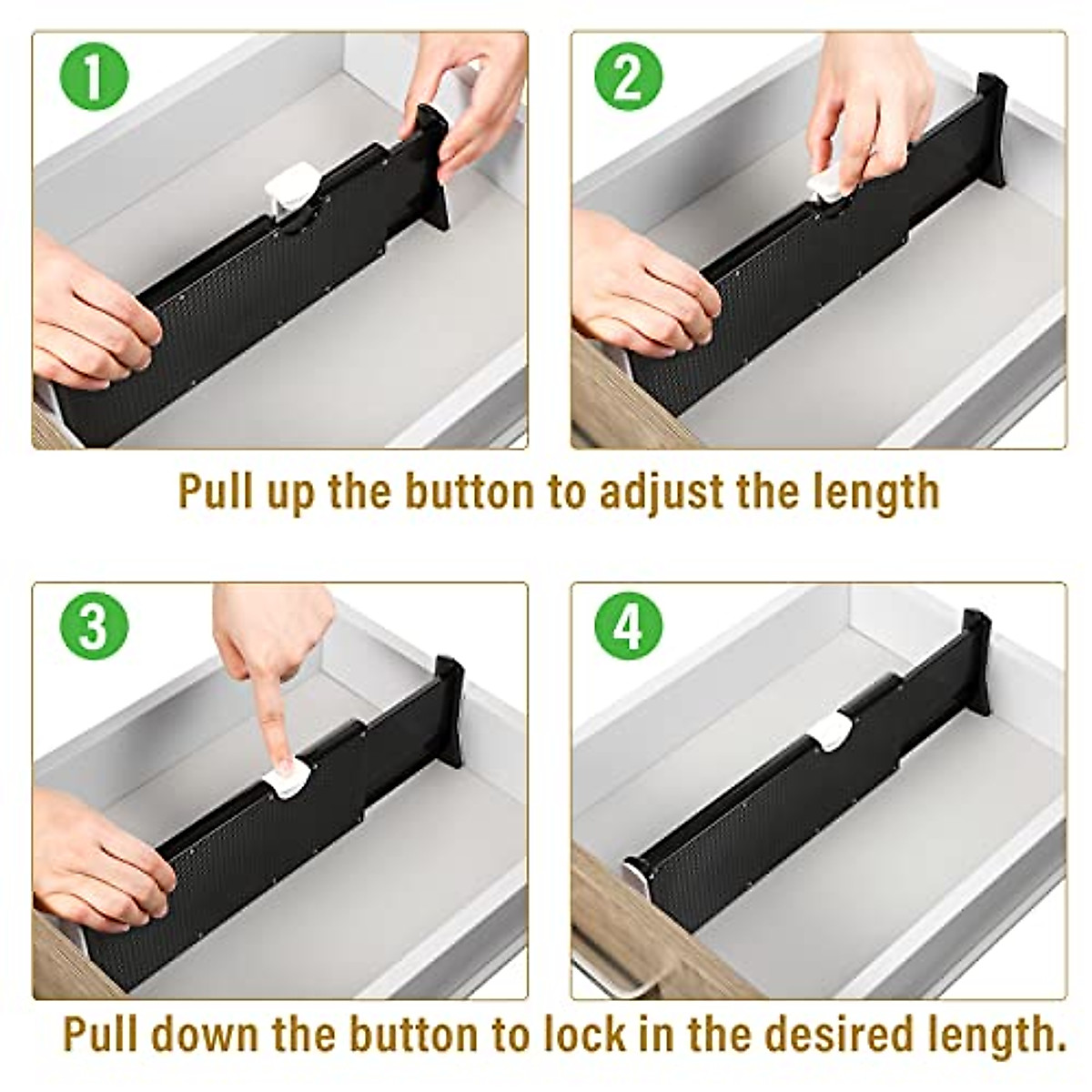 1

2

Pull up the button to adjust the length

3

4

Pull down the button to lock in the desired length.