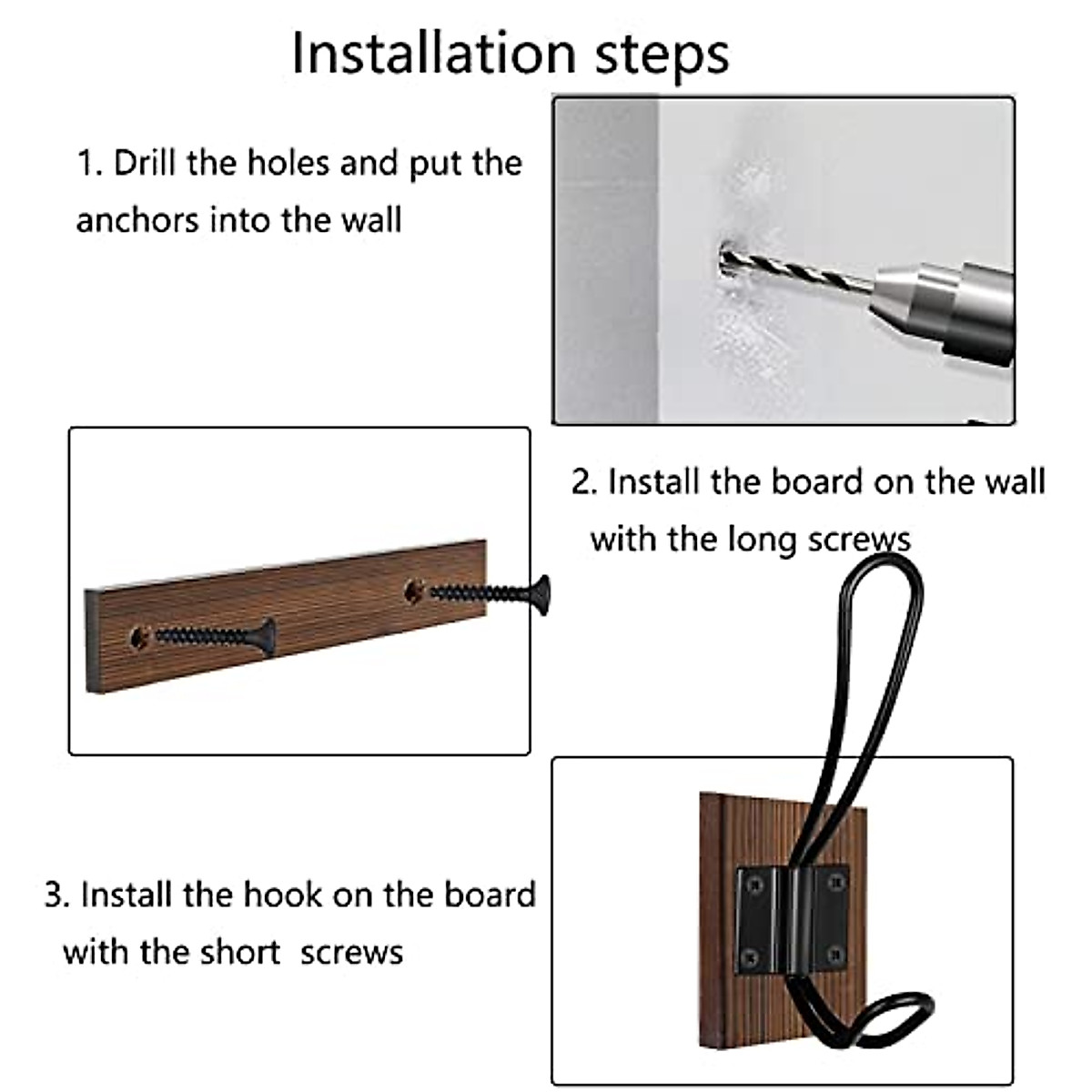 Installation steps

1. Drill the holes and put the anchors into the wall

2. Install the board on the wall with the long screws

3. Install the hook on the board with the short screws