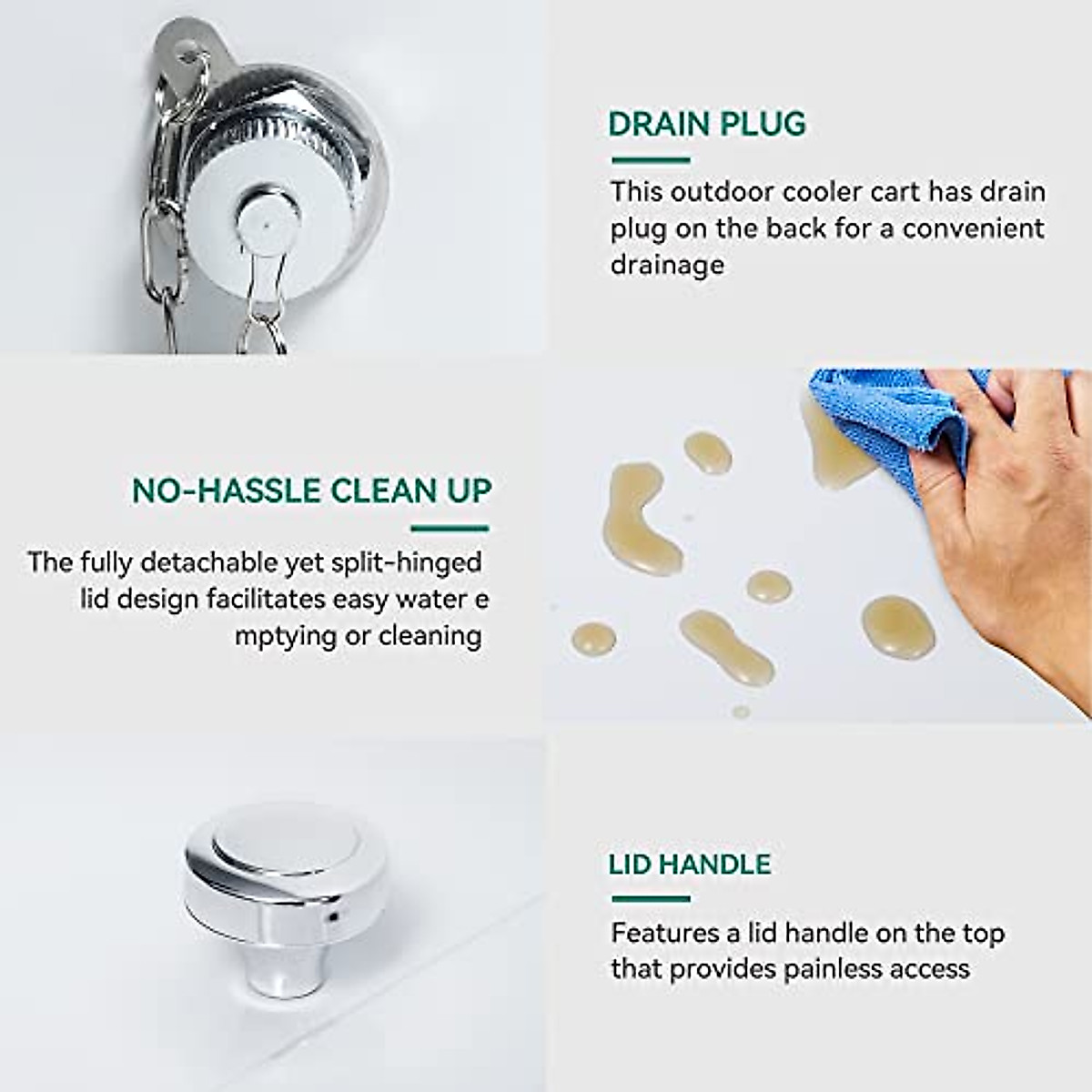 DRAIN PLUG

This outdoor cooler cart has drain plug on the back for a convenient drainage

NO-HASSLE CLEAN UP

The fully detachable yet split-hinged lid design facilitates easy water e mptying or cleaning

LID HANDLE

Features a lid handle on the top that provides painless access