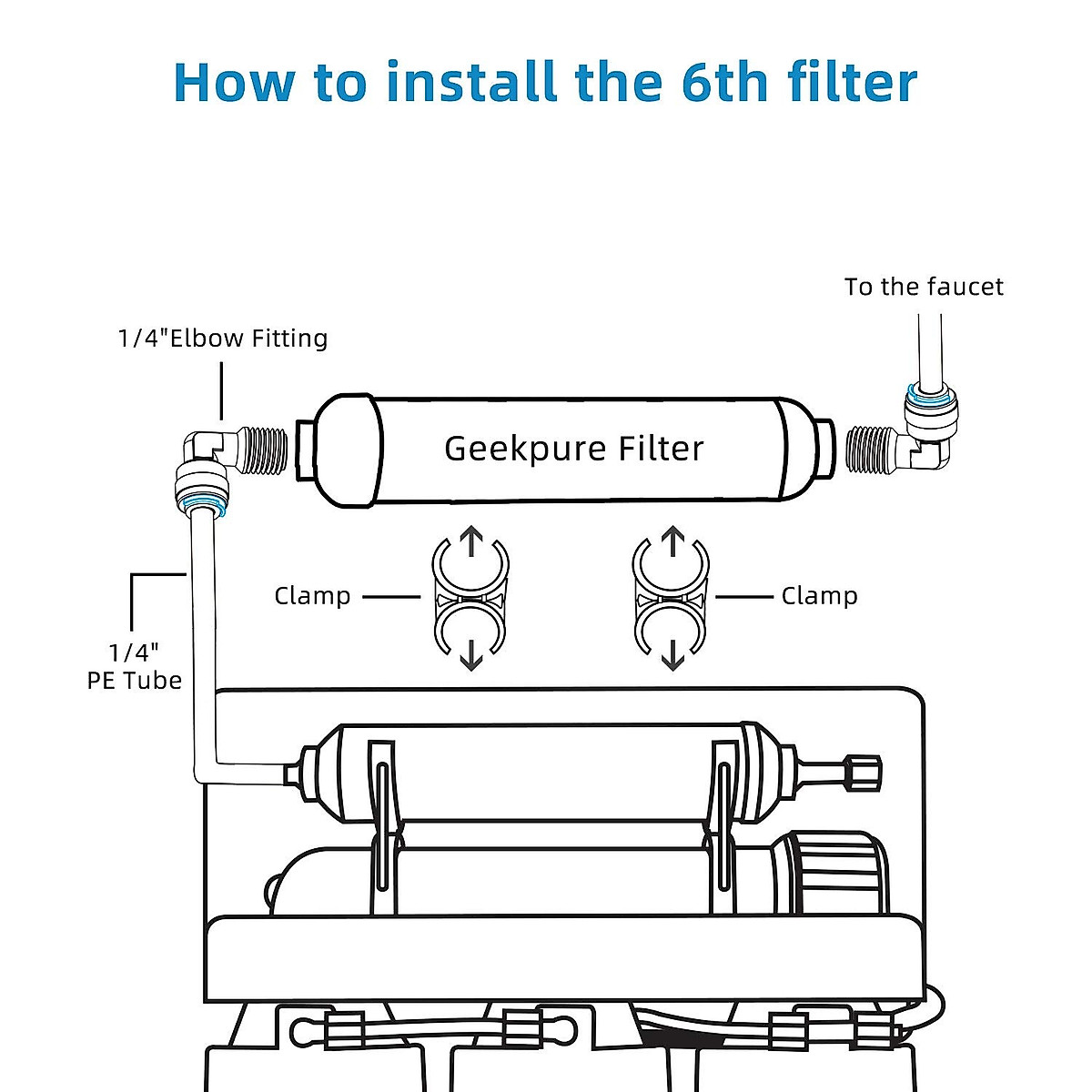 How to install the 6th filter

To the faucet

1/4"Elbow Fitting

Geekpure Filter

Clamp

Clamp

1/4"
PE Tube