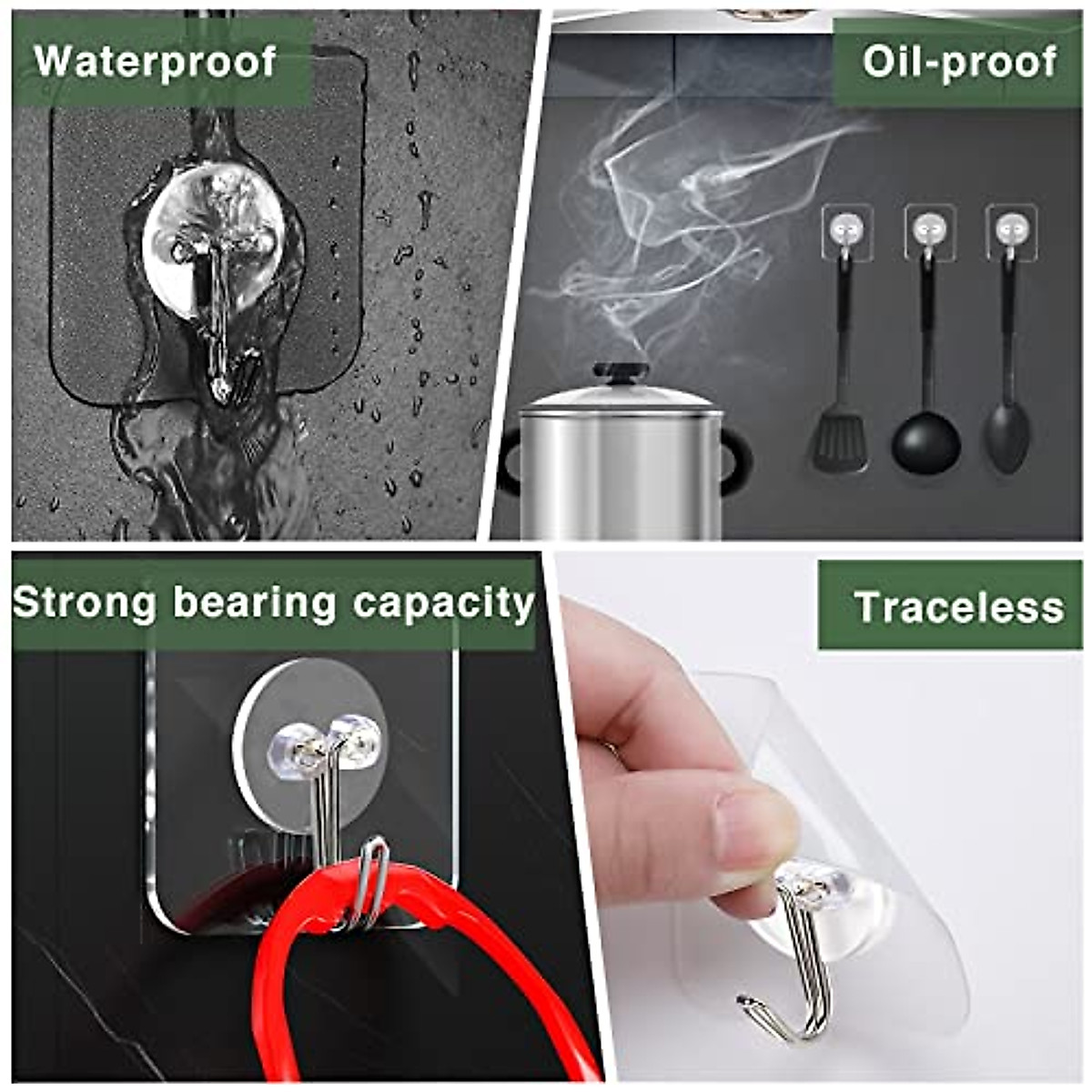 Waterproof

Oil-proof

Strong bearing capacity

Traceless