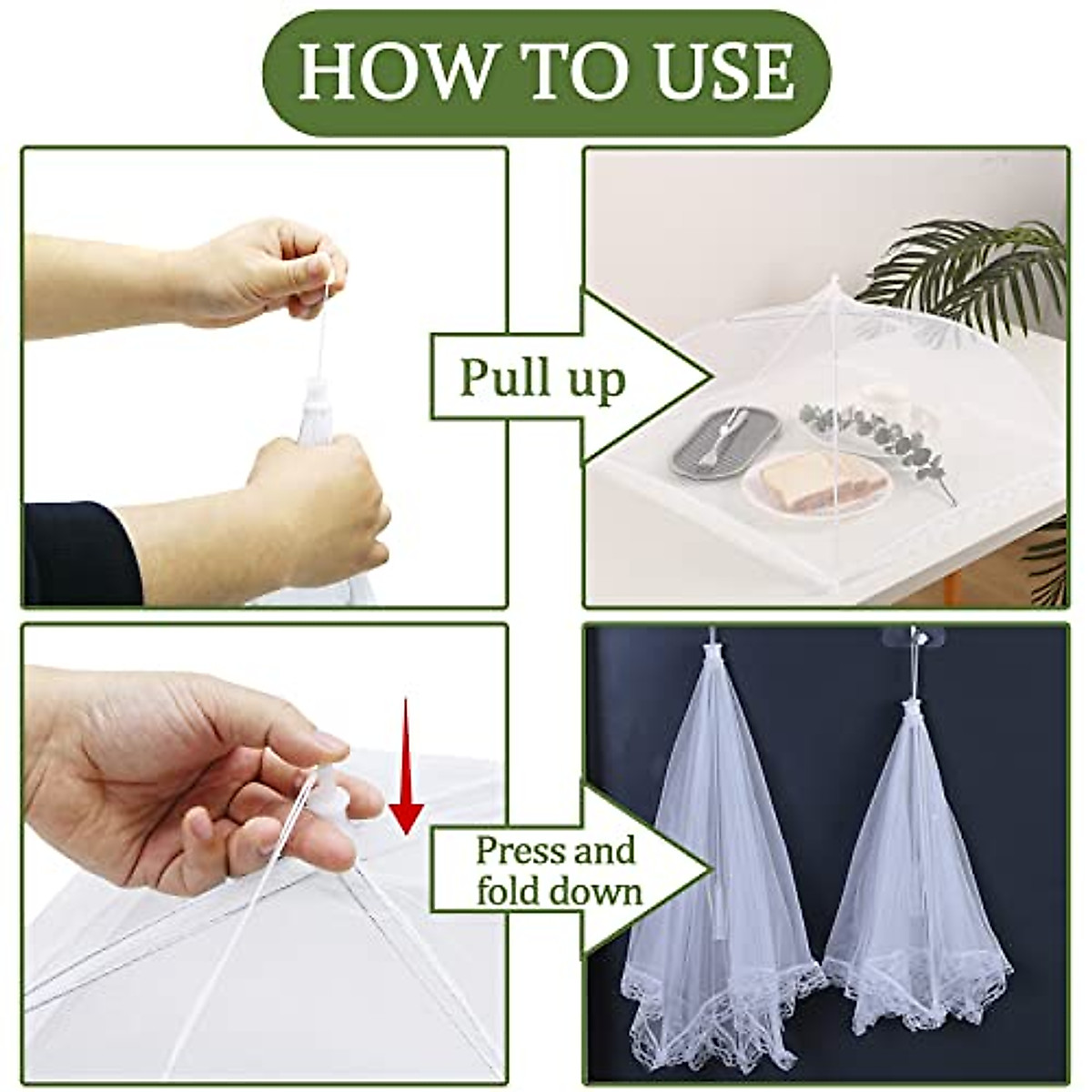 HOW TO USE

Pull up

Press and fold down