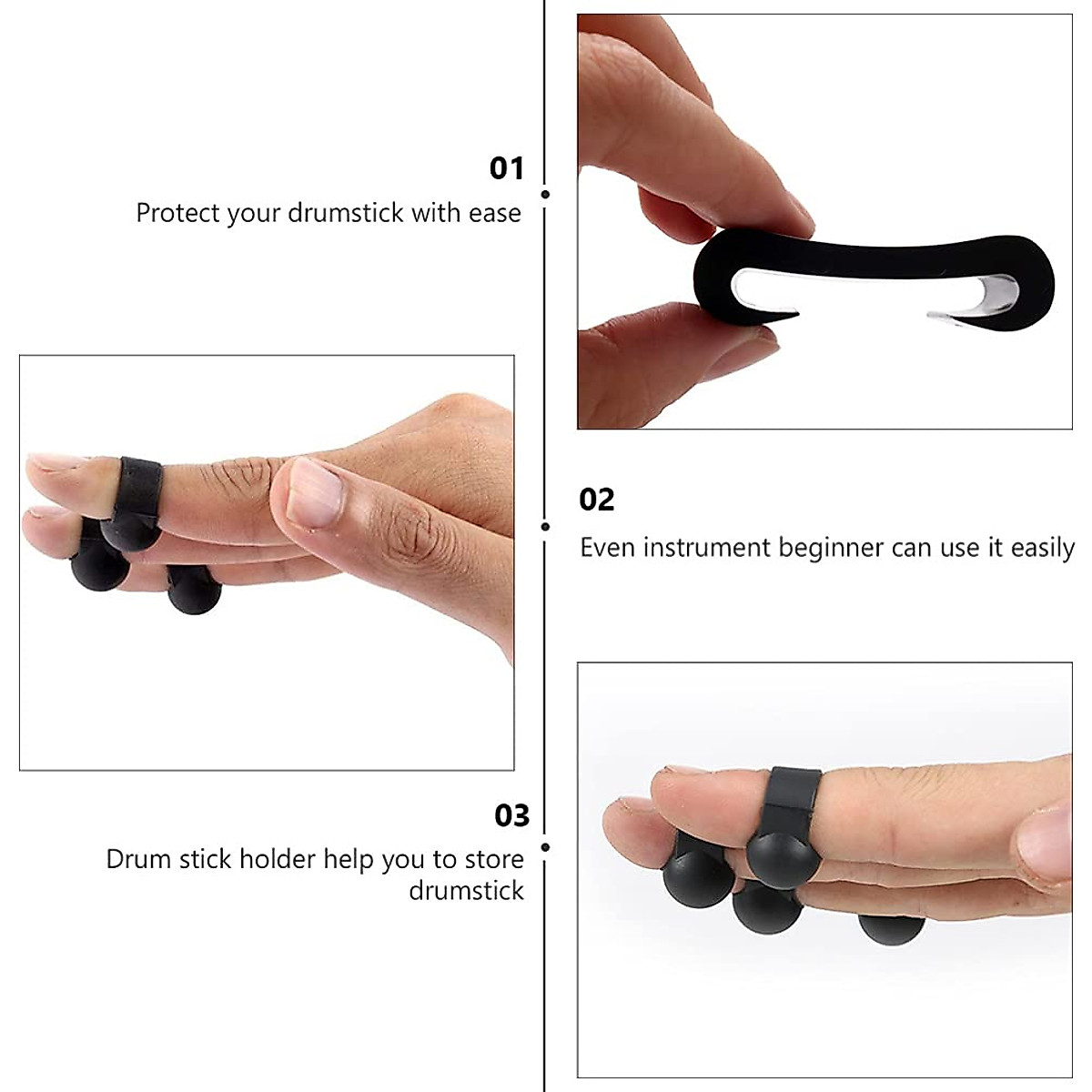 01
Protect your drumstick with ease

02
Even instrument beginner can use it easily

03
Drum stick holder help you to store drumstick