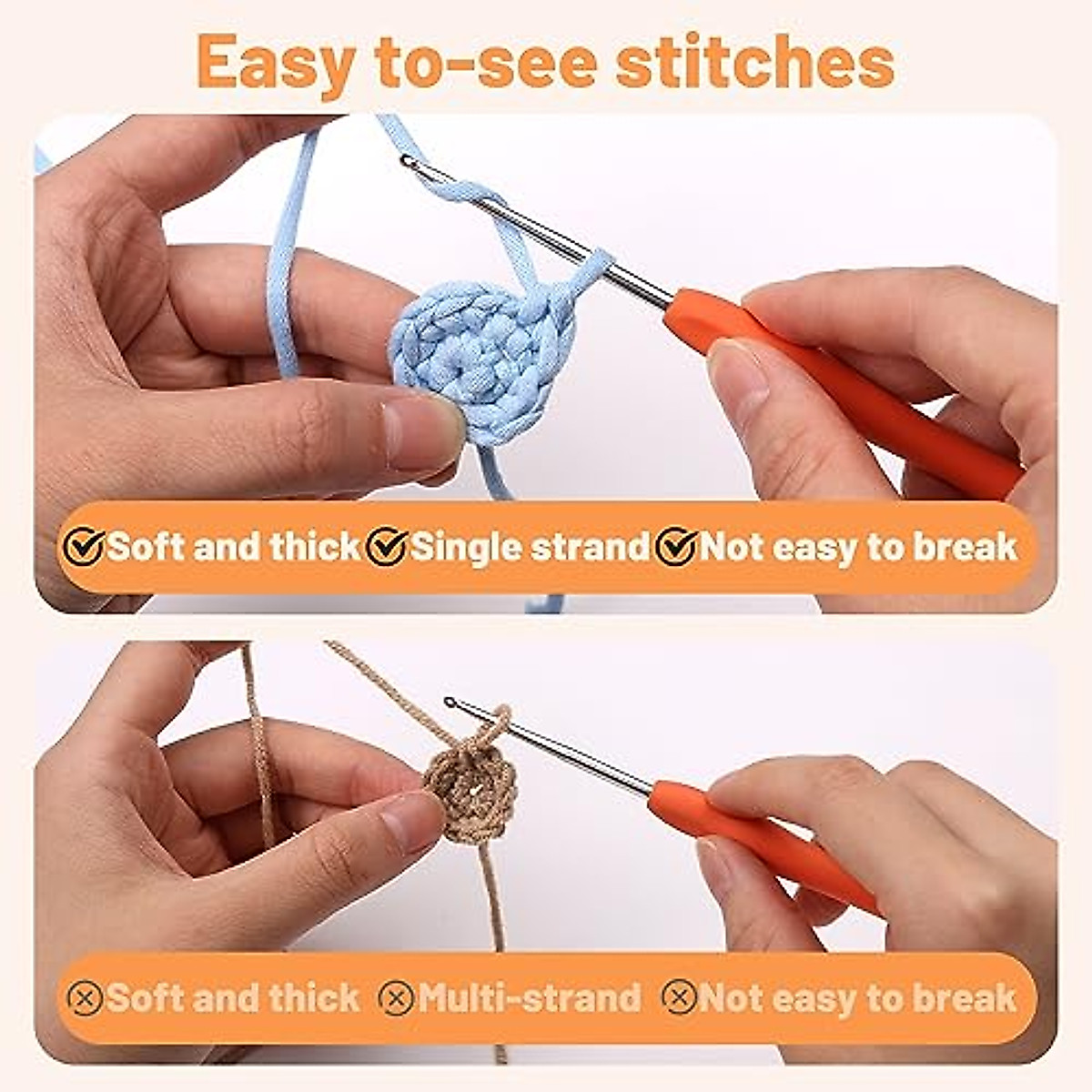 Easy to-see stitches

Soft and thick Single strand Not easy to break

Soft and thick Multi-strand Not easy to break