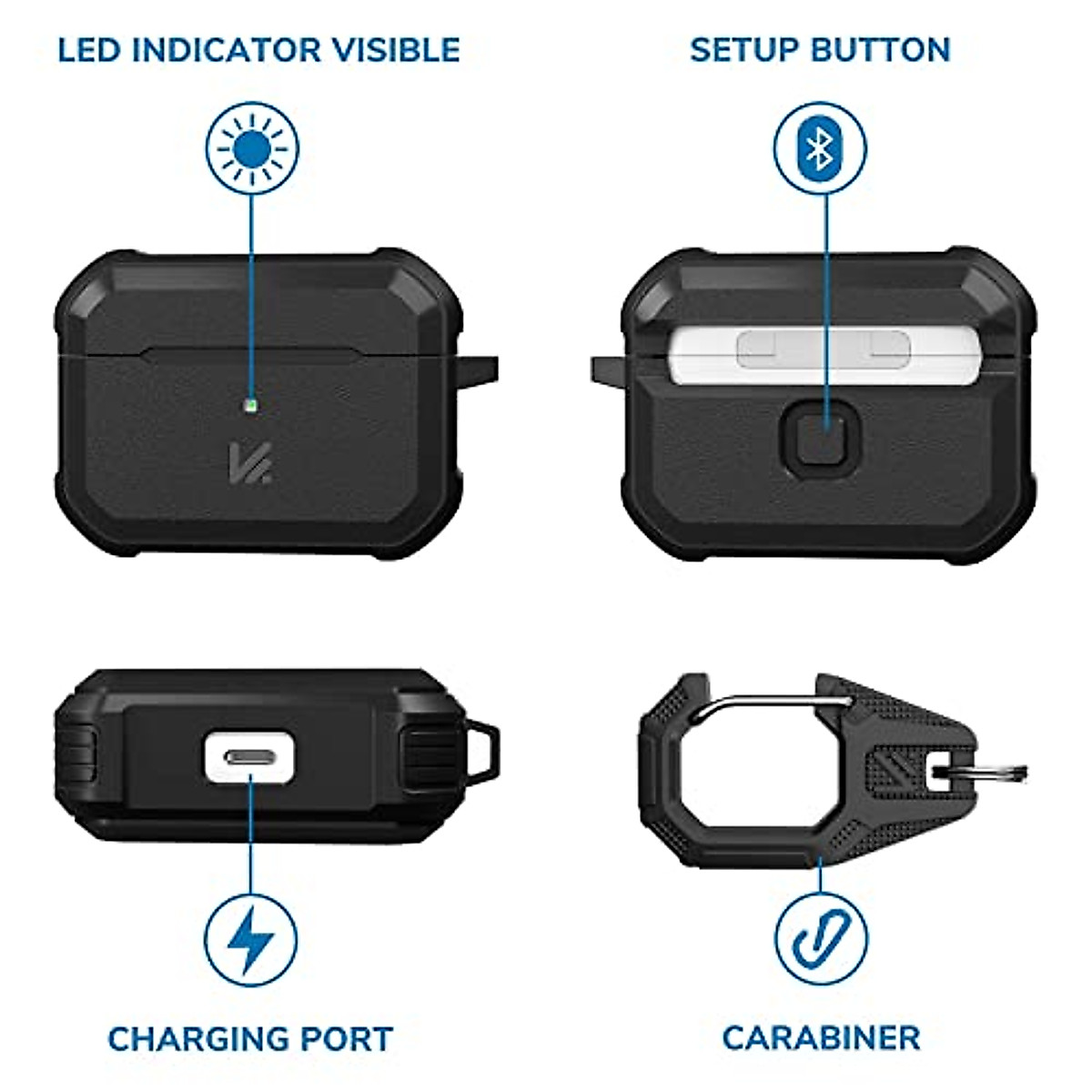 LED INDICATOR VISIBLE

SETUP BUTTON

CHARGING PORT

CARABINER