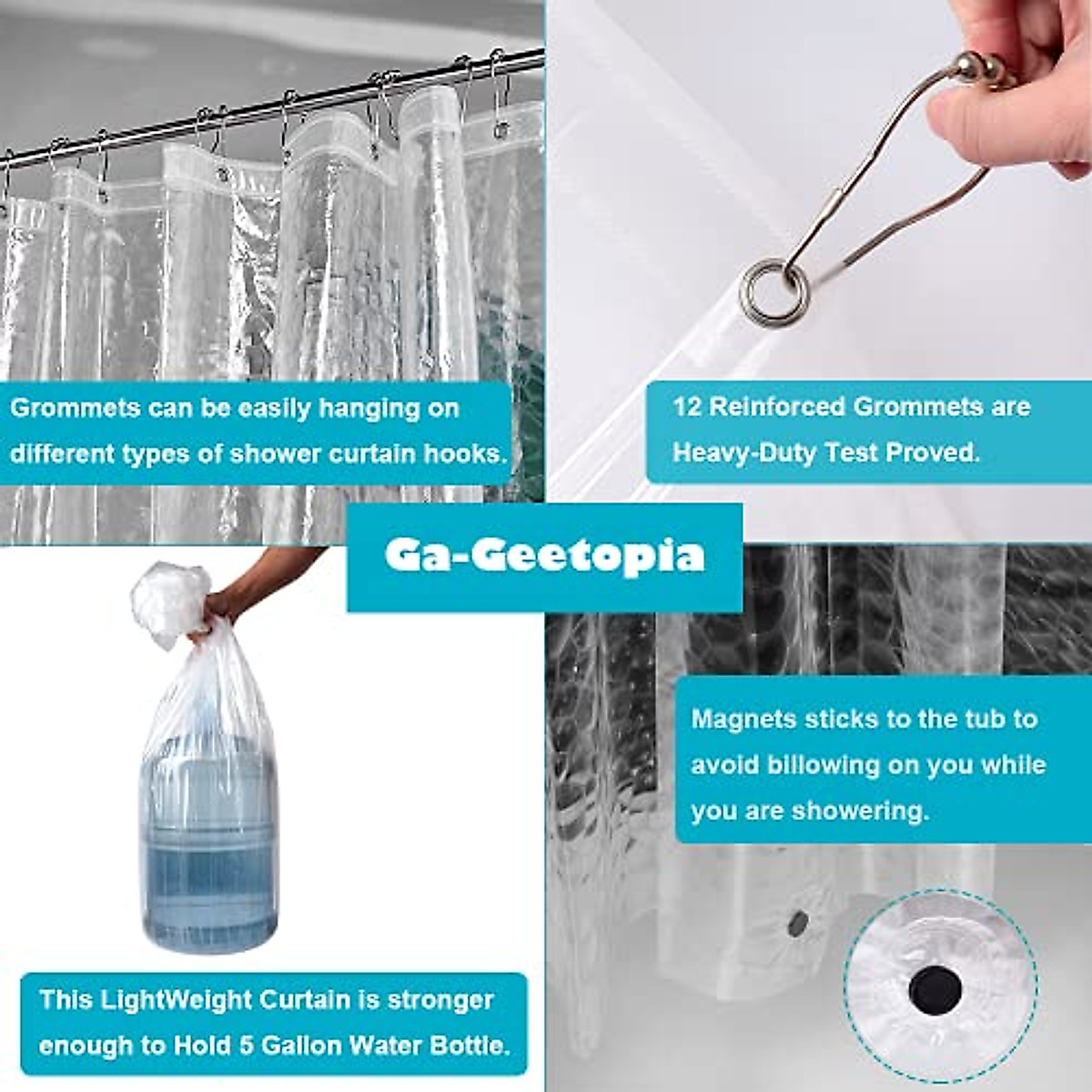 Grommets can be easily hanging on different types of shower curtain hooks.

12 Reinforced Grommets are Heavy-Duty Test Proved.

Ga-Geetopia

Magnets sticks to the tub to avoid billowing on you while you are showering.

This LightWeight Curtain is stronger enough to Hold 5 Gallon Water Bottle.