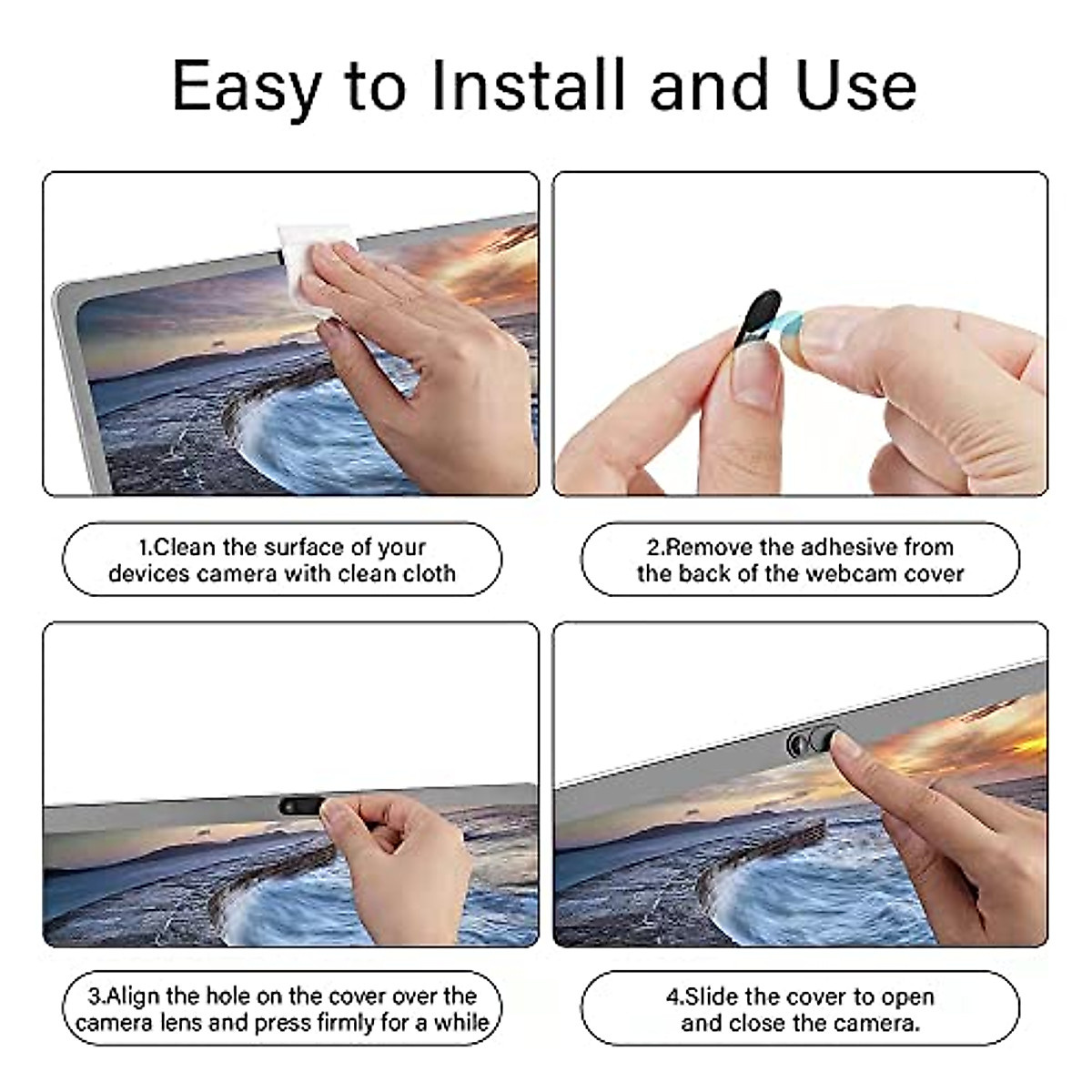 Easy to Install and Use

1.Clean the surface of your devices camera with clean cloth

2.Remove the adhesive from the back of the webcam cover

3.Align the hole on the cover over the camera lens and press firmly for a while

4.Slide the cover to open and close the camera.