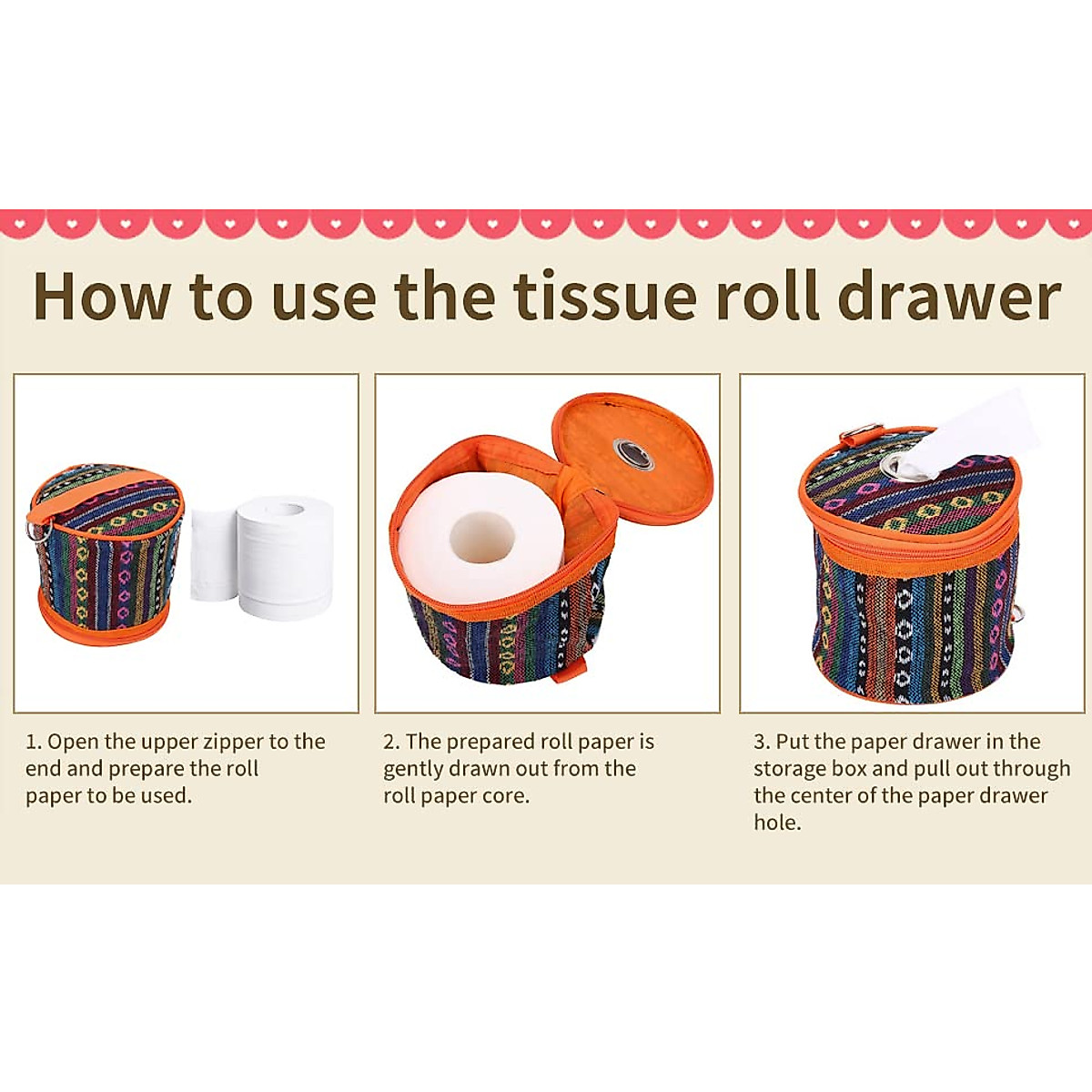 How to use the tissue roll drawer

1. Open the upper zipper to the end and prepare the roll paper to be used.

2. The prepared roll paper is gently drawn out from the roll paper core.

3. Put the paper drawer in the storage box and pull out through the center of the paper drawer hole.