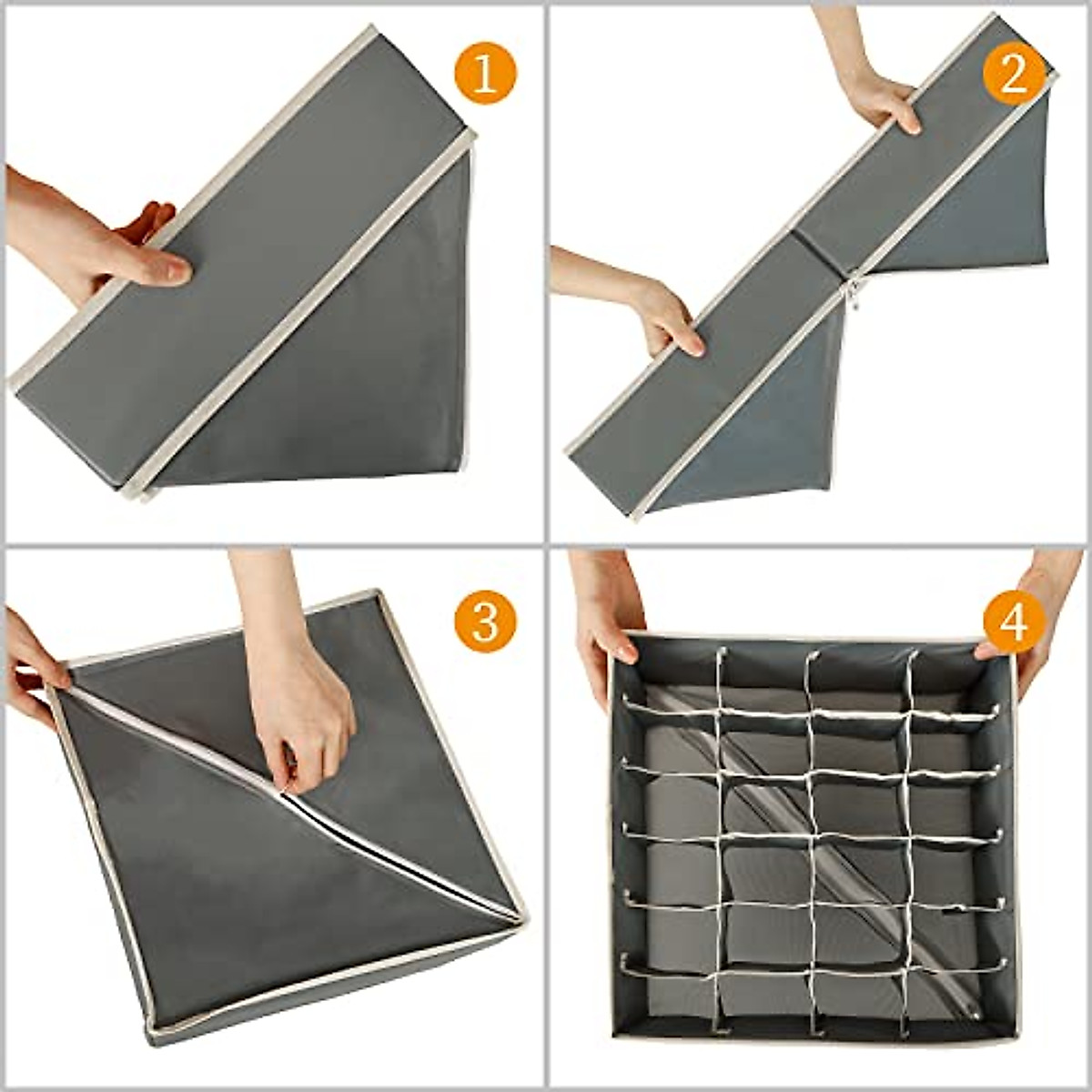 1

2

3

4