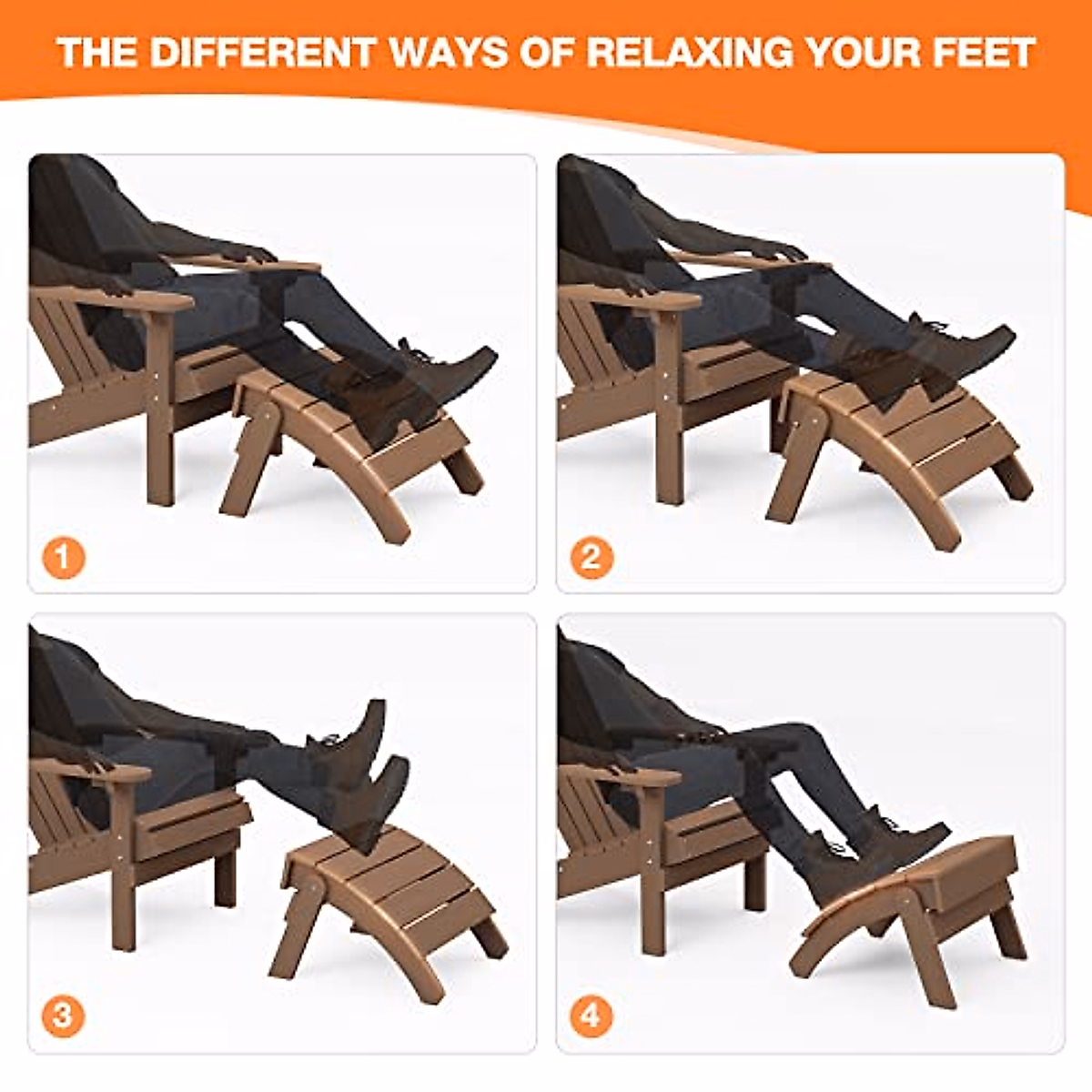 THE DIFFERENT WAYS OF RELAXING YOUR FEET

1

2

3

4