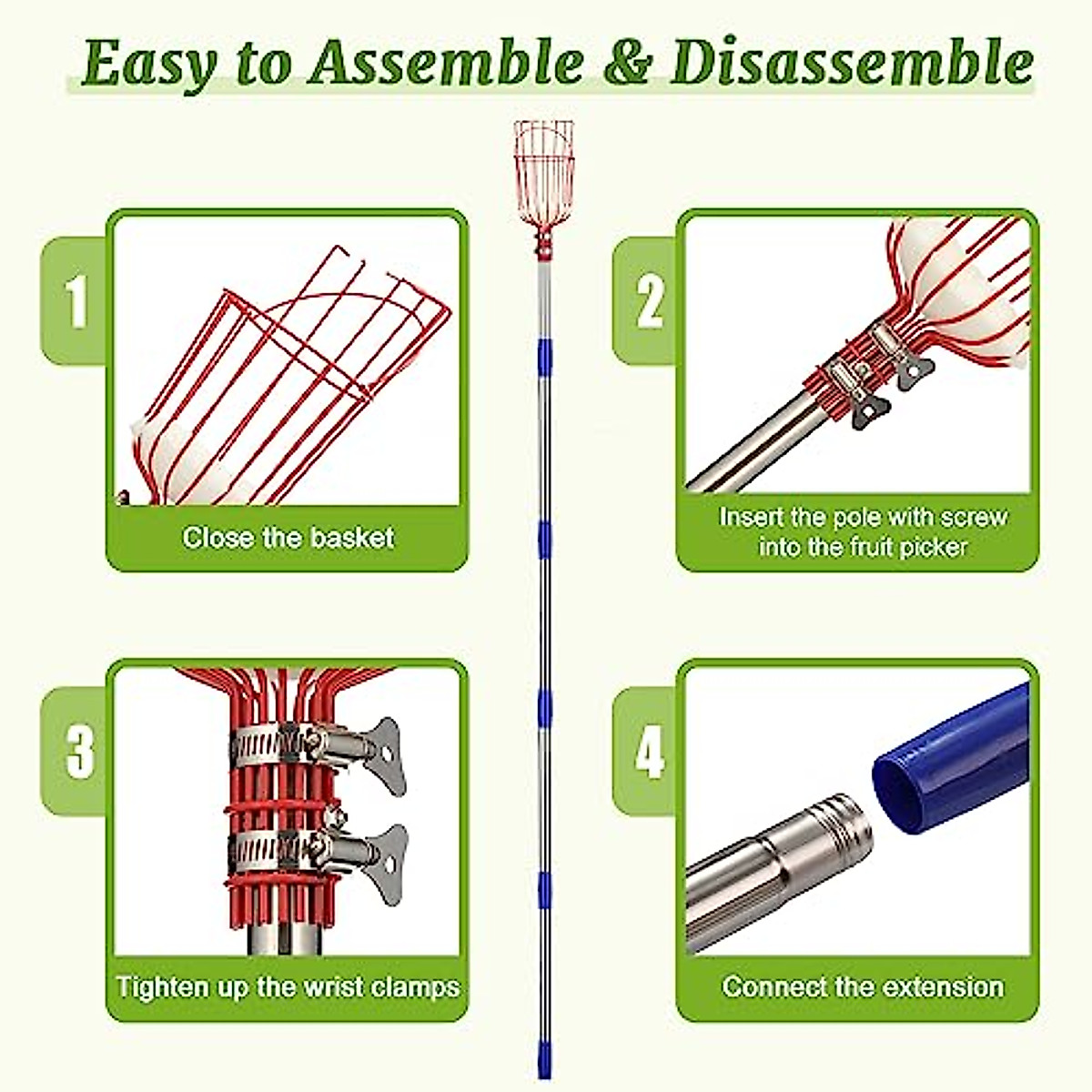 Easy to Assemble & Disassemble

1

Close the basket

2

Insert the pole with screw into the fruit picker

3

Tighten up the wrist clamps

4

Connect the extension