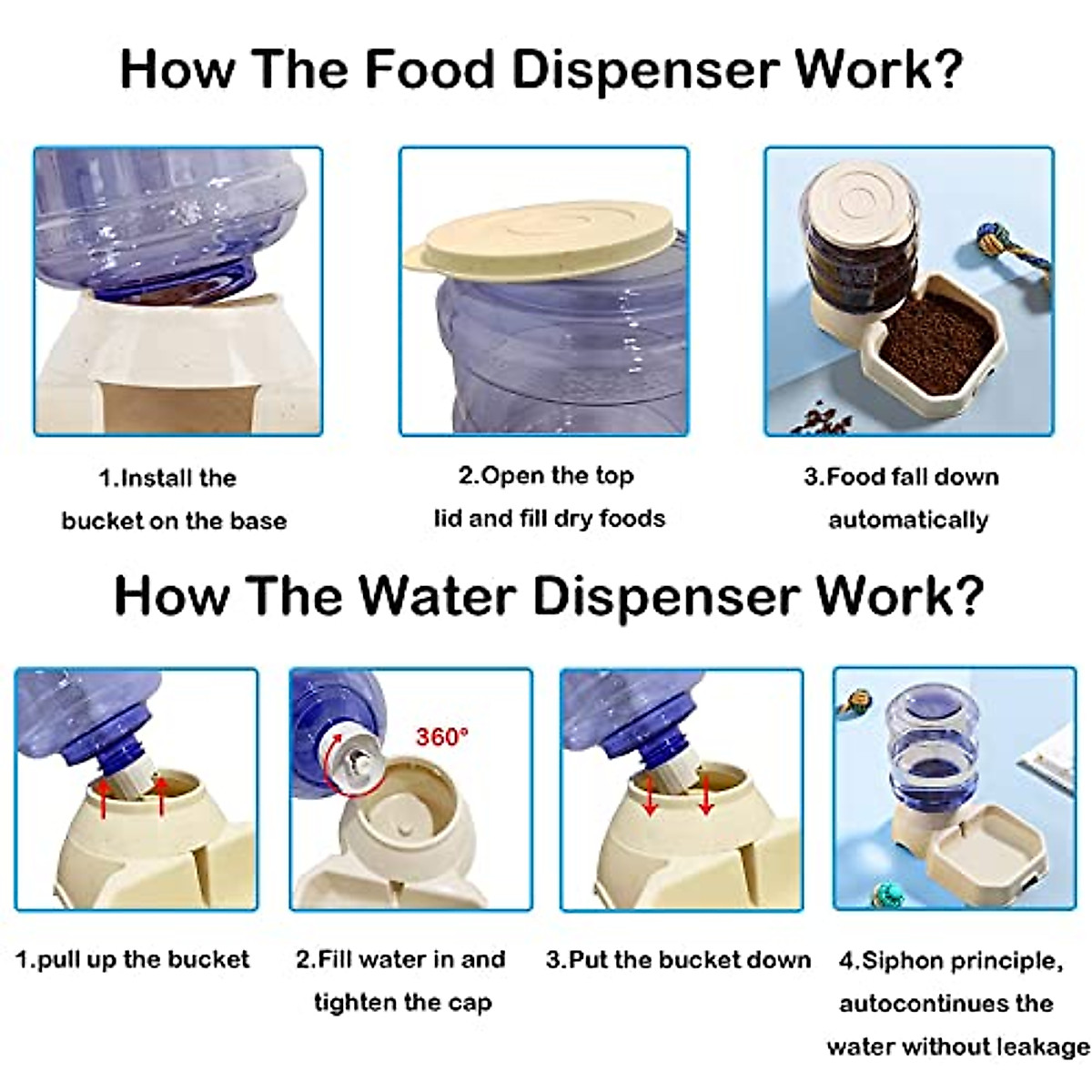 How The Food Dispenser Work?

1.Install the bucket on the base

2.Open the top lid and fill dry foods

3.Food fall down automatically

How The Water Dispenser Work?

360°

1.pull up the bucket

2.Fill water in and tighten the cap

3.Put the bucket down

4.Siphon principle, autocontinues the water without leakage