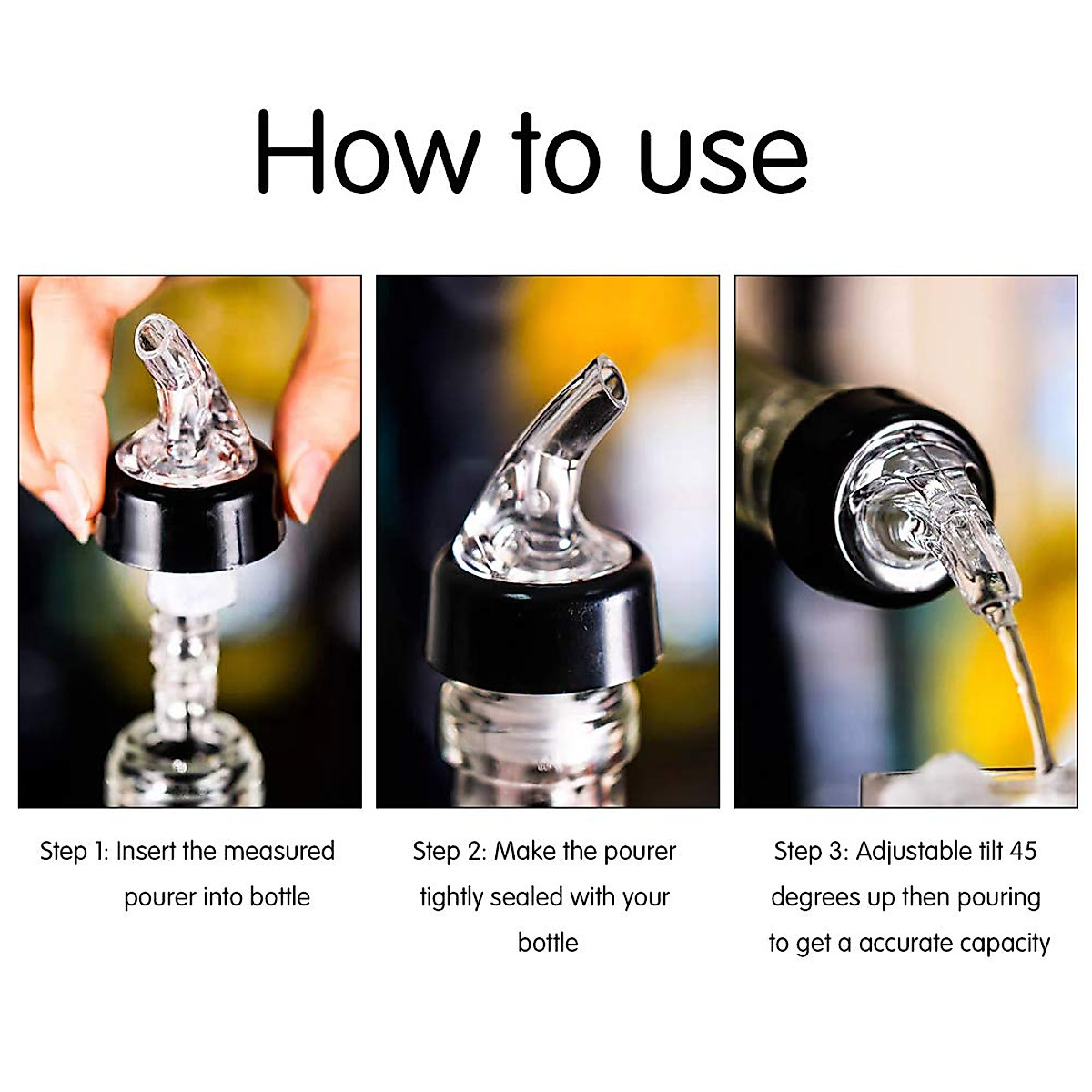 How to use

Step 1: Insert the measured pourer into bottle

Step 2: Make the pourer tightly sealed with your bottle

Step 3: Adjustable tilt 45 degrees up then pouring to get a accurate capacity