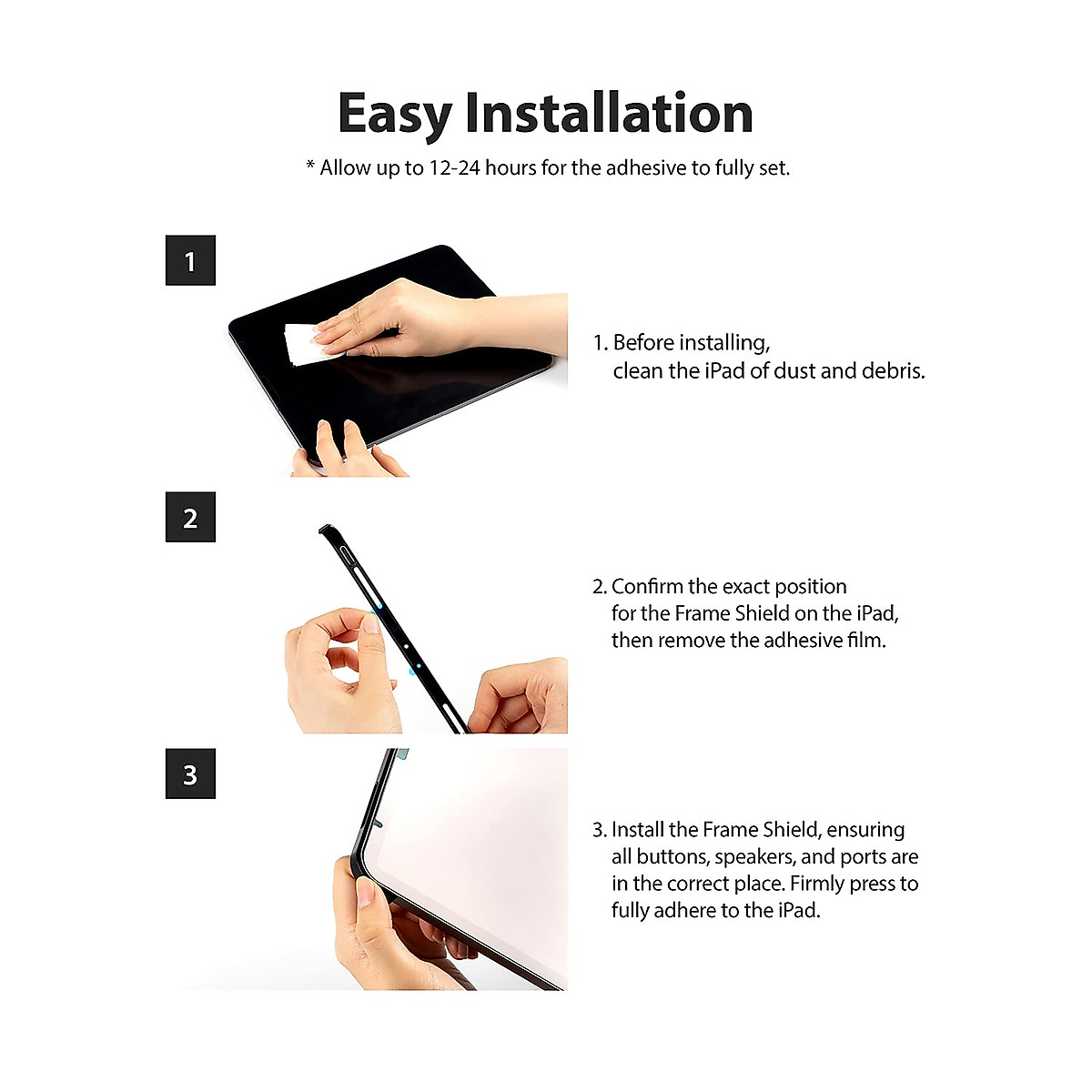 Easy Installation

* Allow up to 12-24 hours for the adhesive to fully set.

1

1. Before installing, clean the iPad of dust and debris.

2

2. Confirm the exact position for the Frame Shield on the iPad, then remove the adhesive film.

3

3. Install the Frame Shield, ensuring all buttons, speakers, and ports are in the correct place. Firmly press to fully adhere to the iPad.