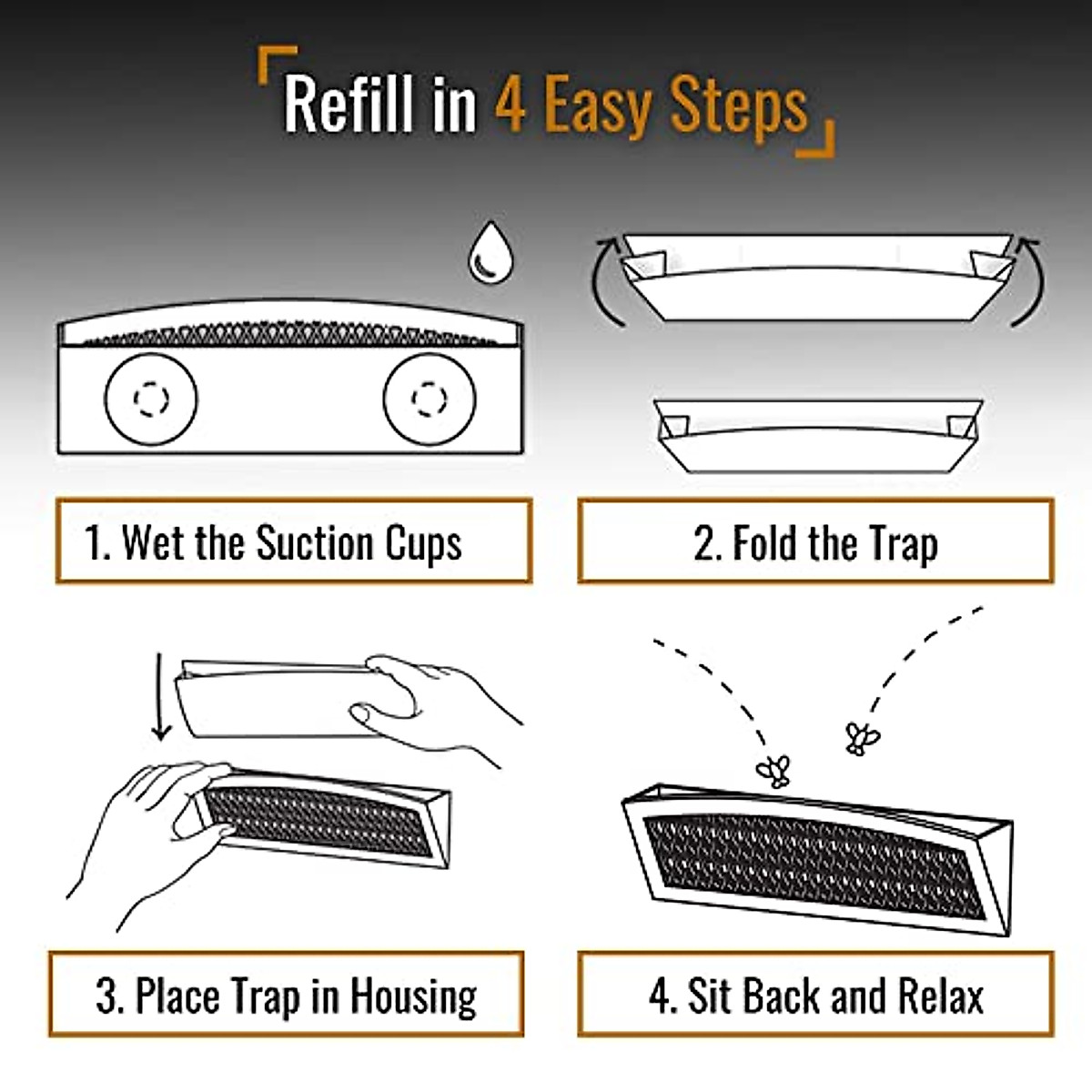 Refill in 4 Easy Steps

1. Wet the Suction Cups

2. Fold the Trap

3. Place Trap in Housing

4. Sit Back and Relax