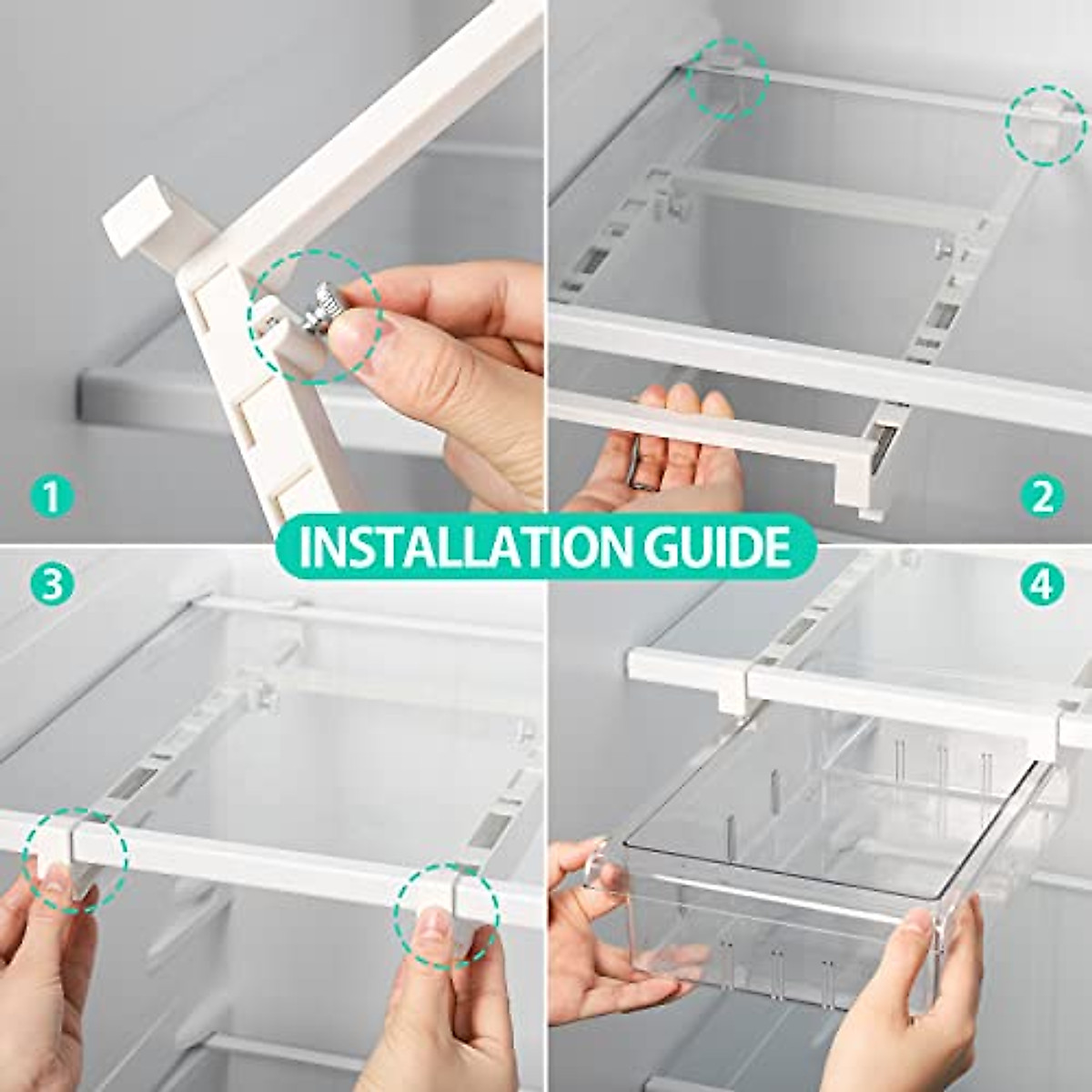 1

2

INSTALLATION GUIDE

3

4