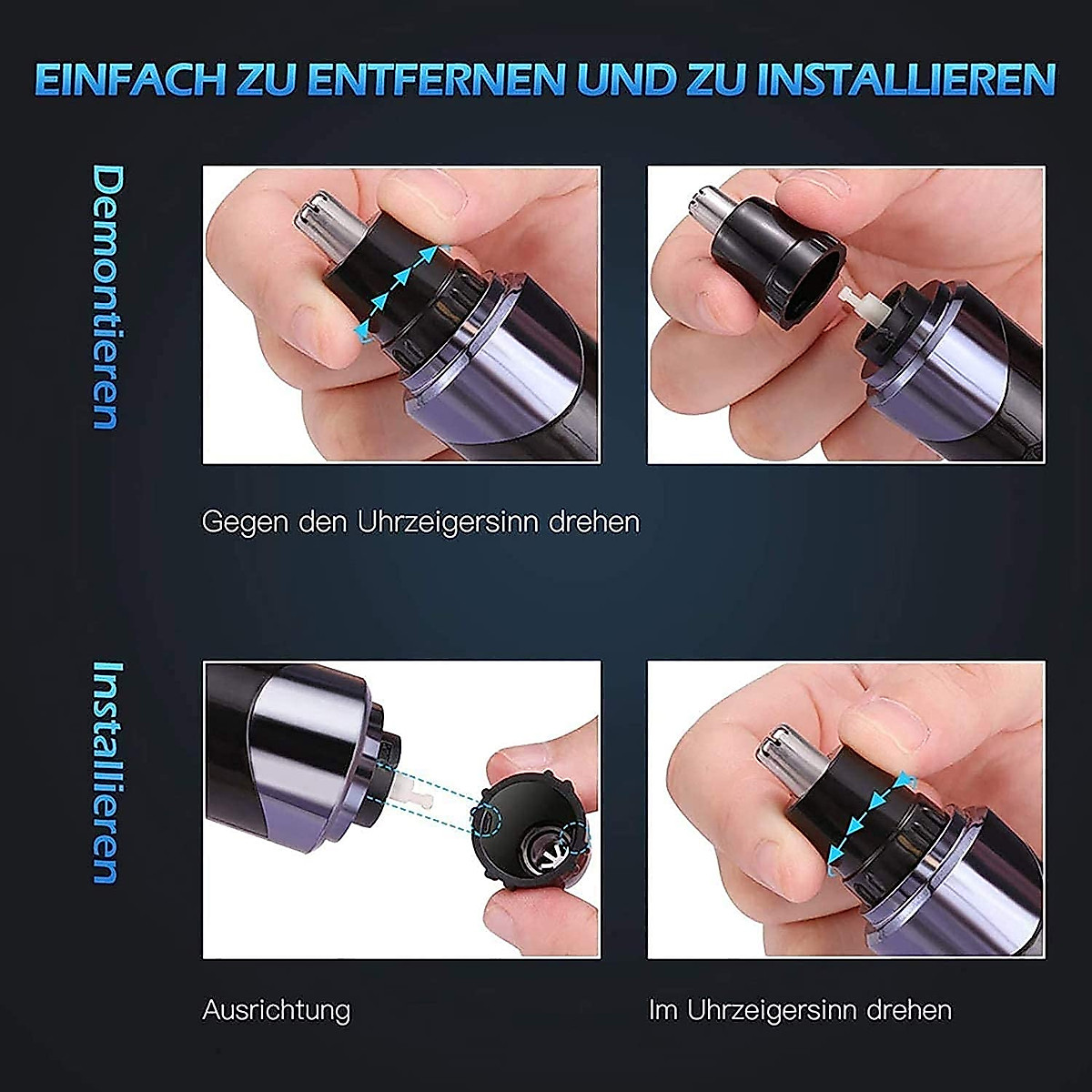 EINFACH ZU ENTFERNEN UND ZU INSTALLIEREN

Demontieren

Gegen den Uhrzeigersinn drehen

Installieren

Ausrichtung

Im Uhrzeigersinn drehen