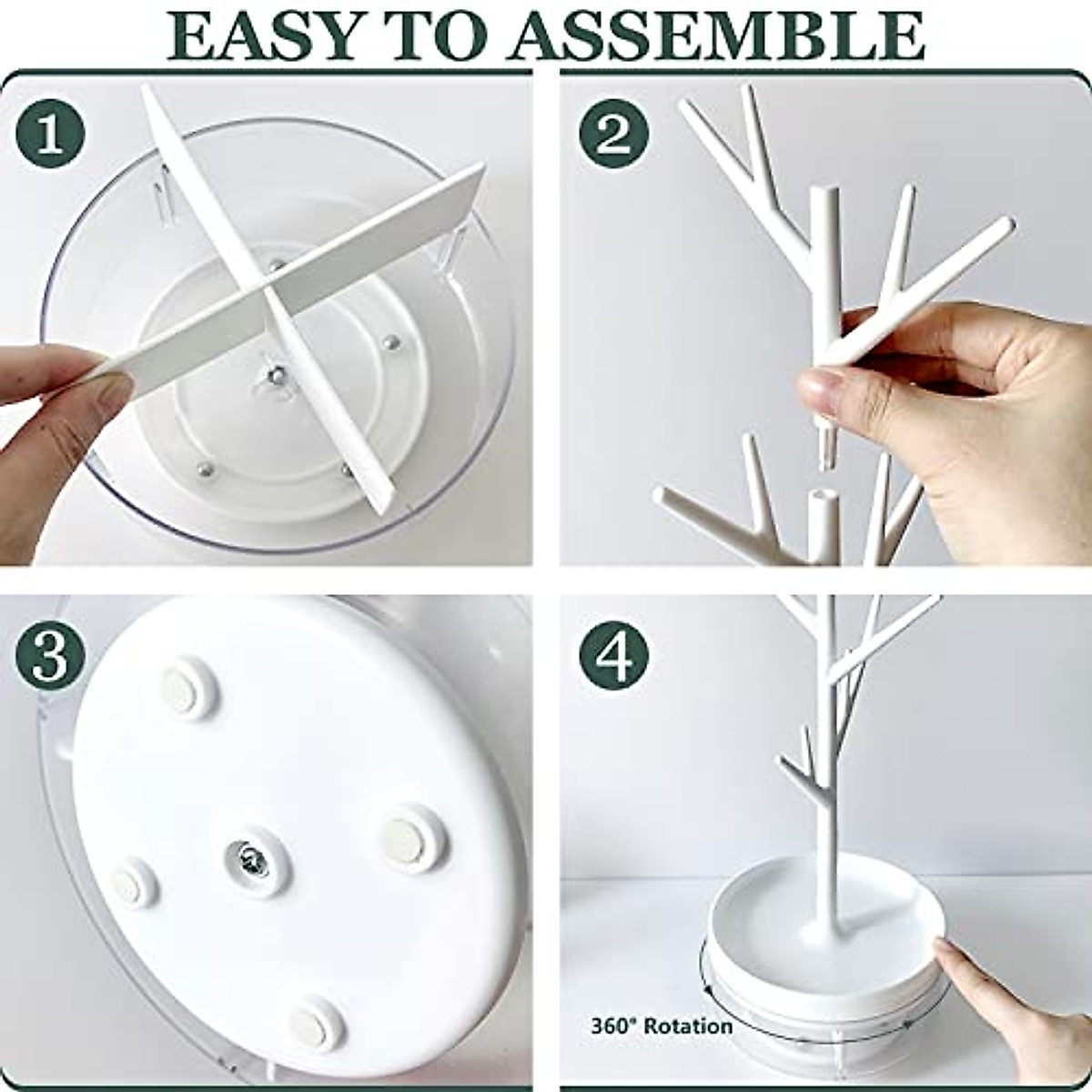 EASY TO ASSEMBLE

1

2

3

4

360° Rotation